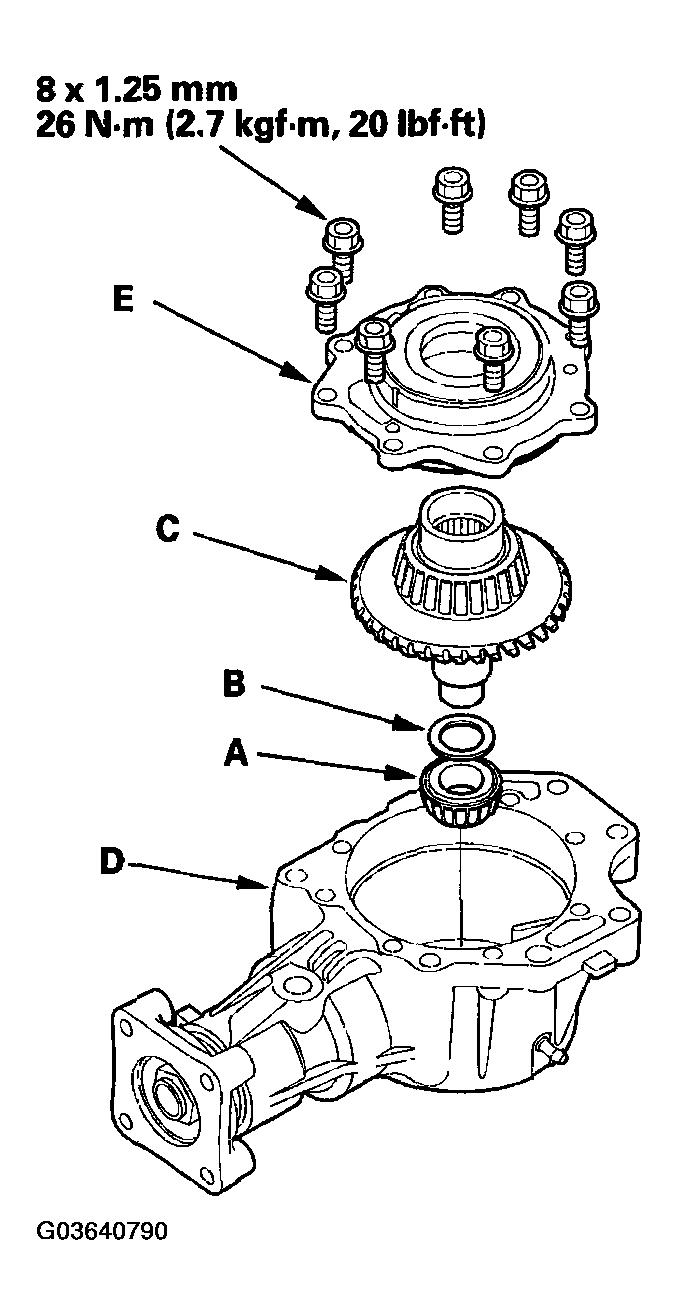 8 x 1.25 mm
26 N·m (2.7 kgf·m, 20 lbf·ft)

E

C

B

A

D

G03640790