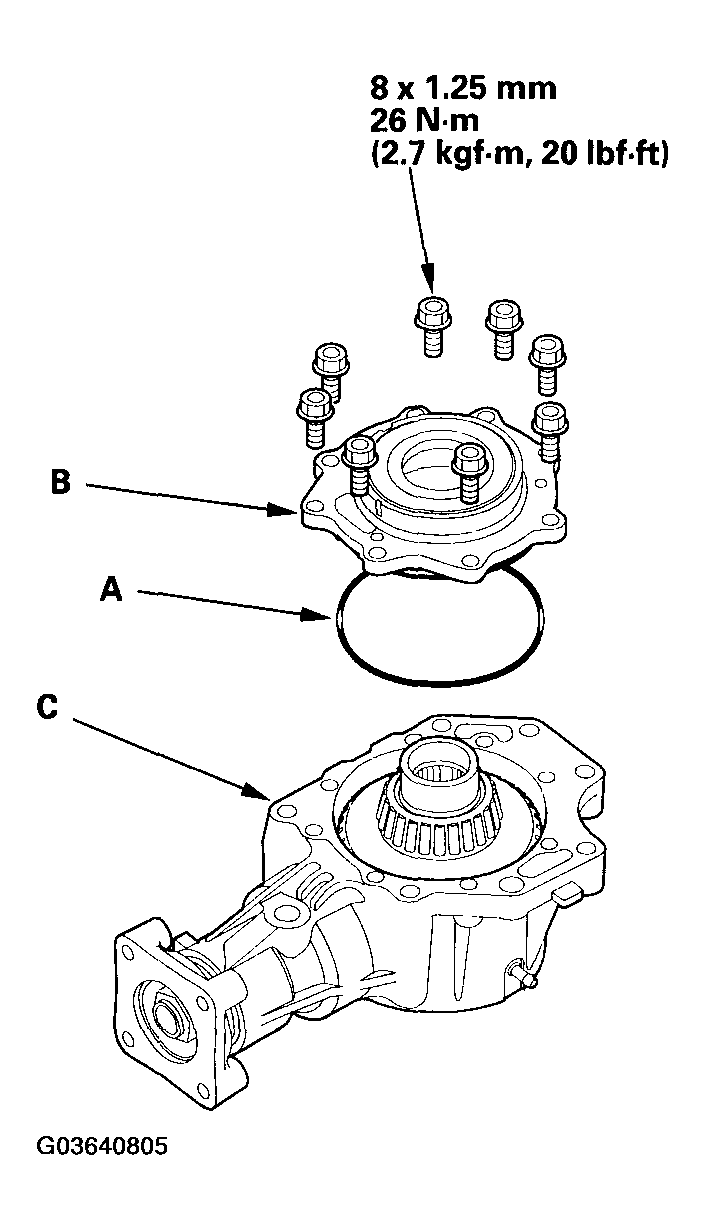 8 x 1.25 mm
26 N·m
(2.7 kgf·m, 20 lbf·ft)

B

A

C

G03640805