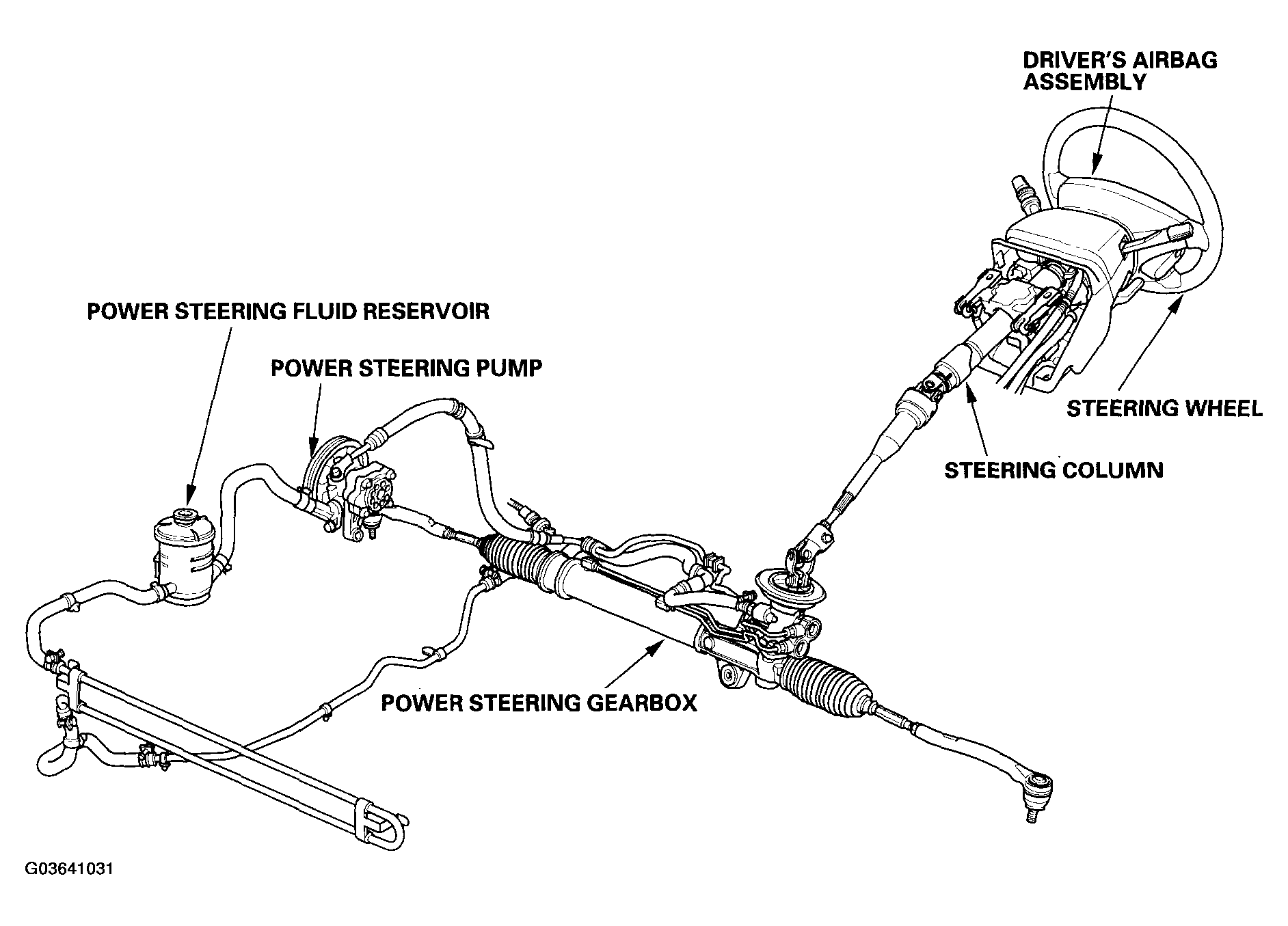 DRIVER'S AIRBAG ASSEMBLY

POWER STEERING FLUID RESERVOIR

POWER STEERING PUMP

STEERING WHEEL

STEERING COLUMN

POWER STEERING GEARBOX

G03641031