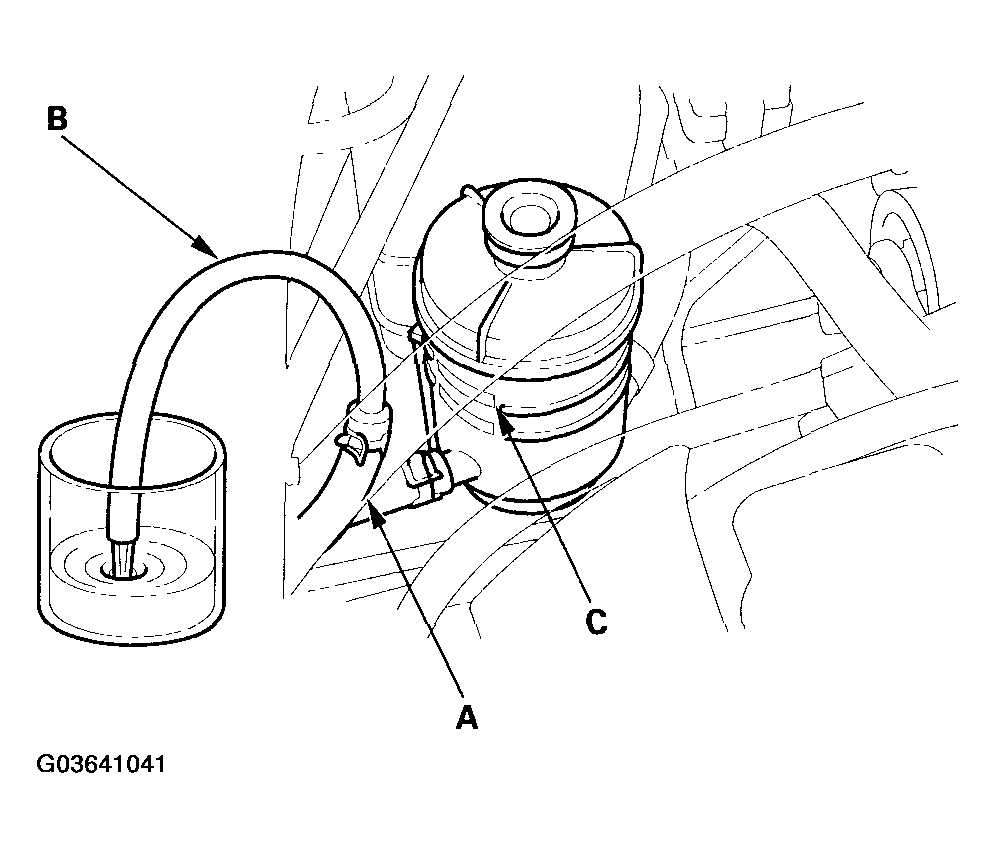 B

C

A

G03641041