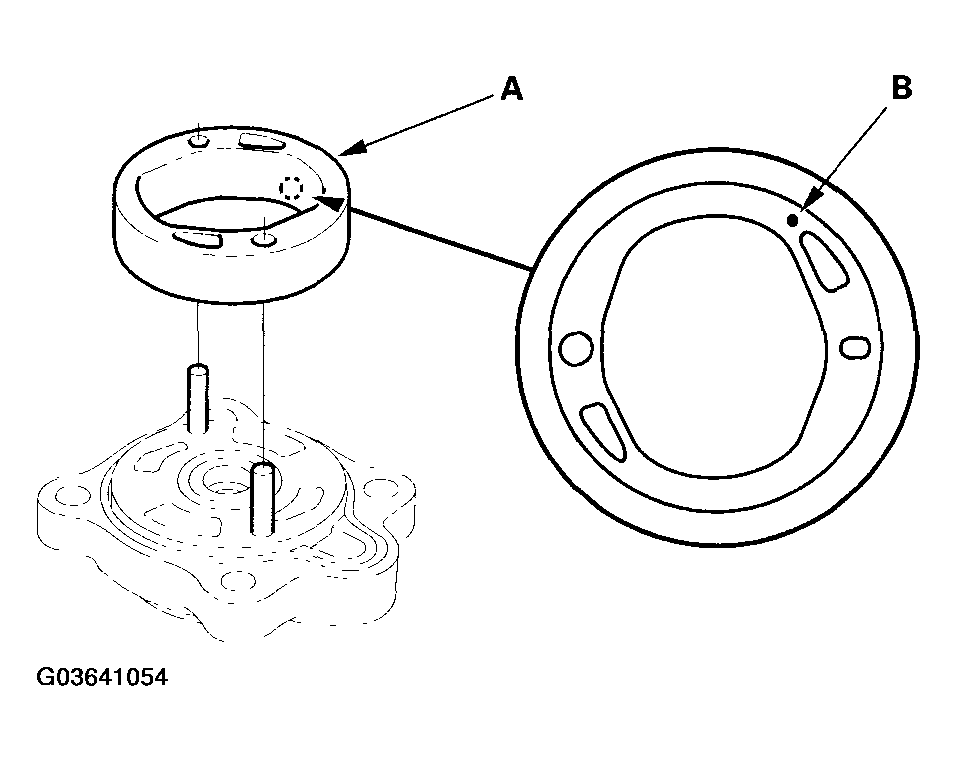 A

B

G03641054