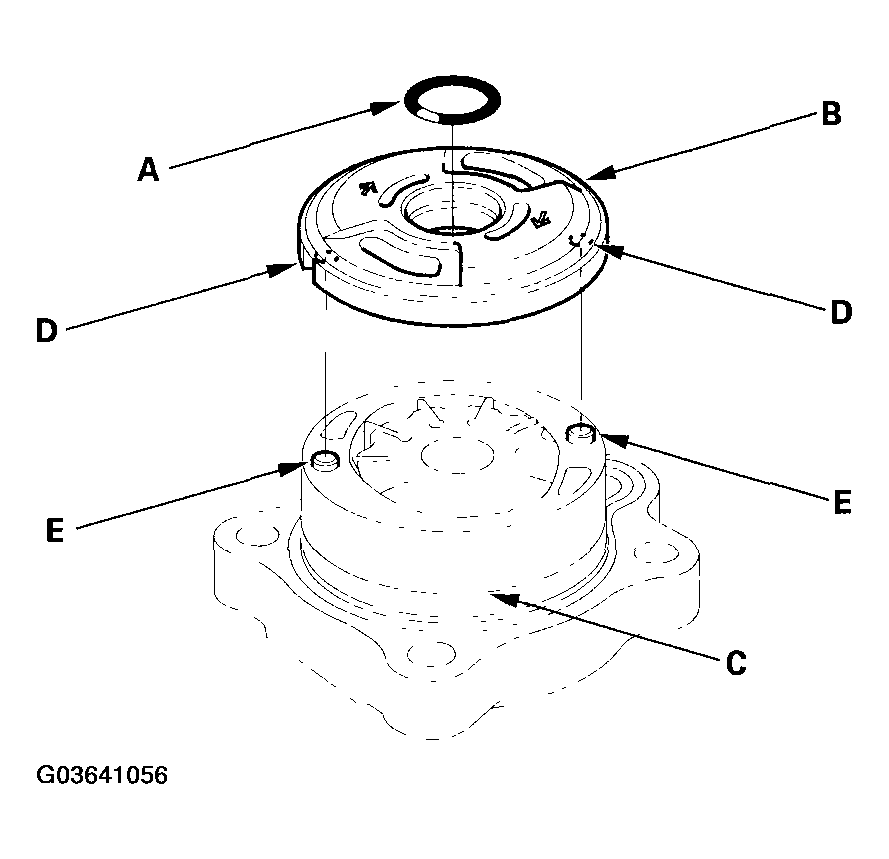 A
B
D
D
E
E
C
G03641056