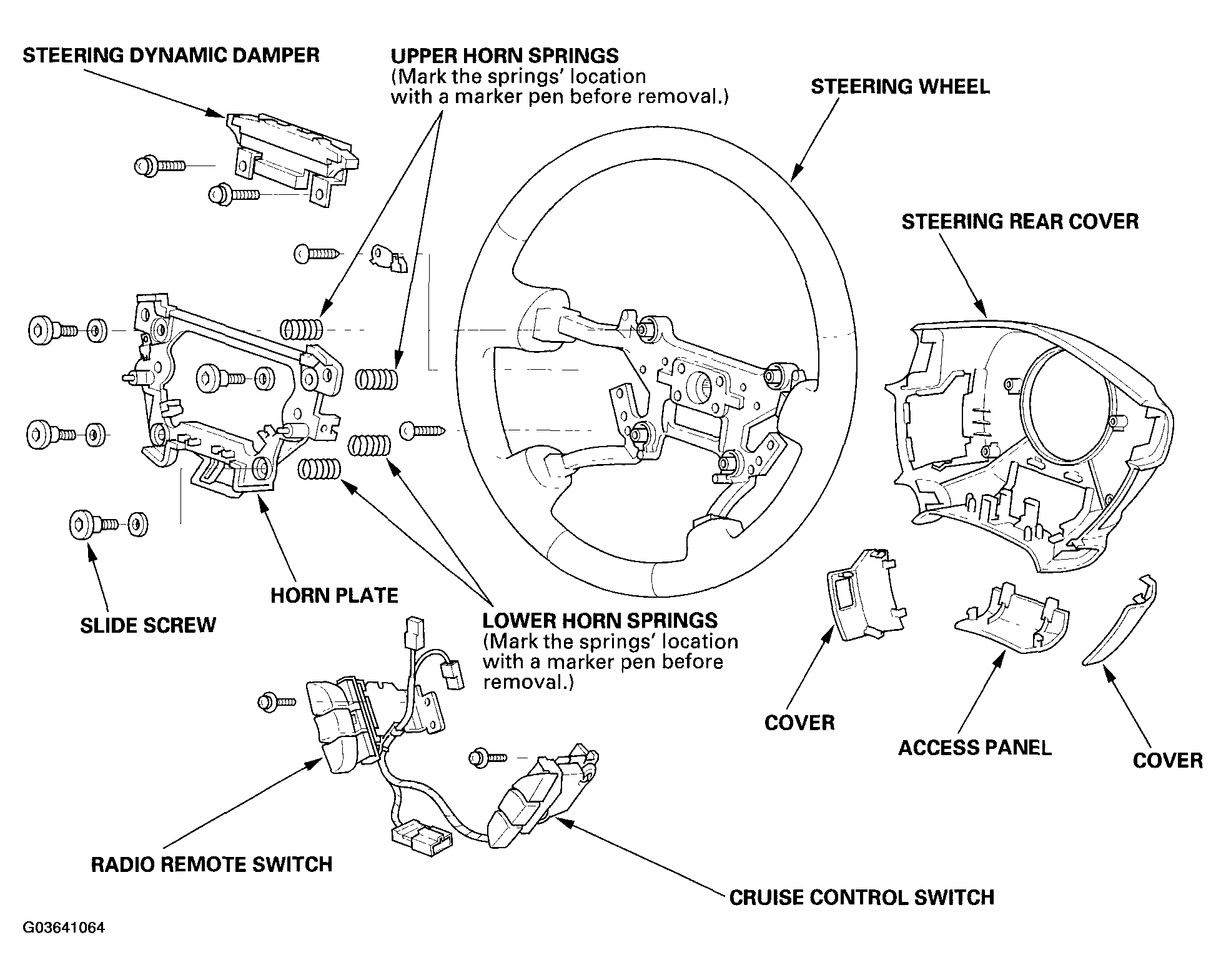 STEERING DYNAMIC DAMPER

UPPER HORN SPRINGS
(Mark the springs' location with a marker pen before removal.)

STEERING WHEEL

STEERING REAR COVER

HORN PLATE

SLIDE SCREW

LOWER HORN SPRINGS
(Mark the springs' location with a marker pen before removal.)

COVER

ACCESS PANEL

COVER

RADIO REMOTE SWITCH

CRUISE CONTROL SWITCH

G03641064