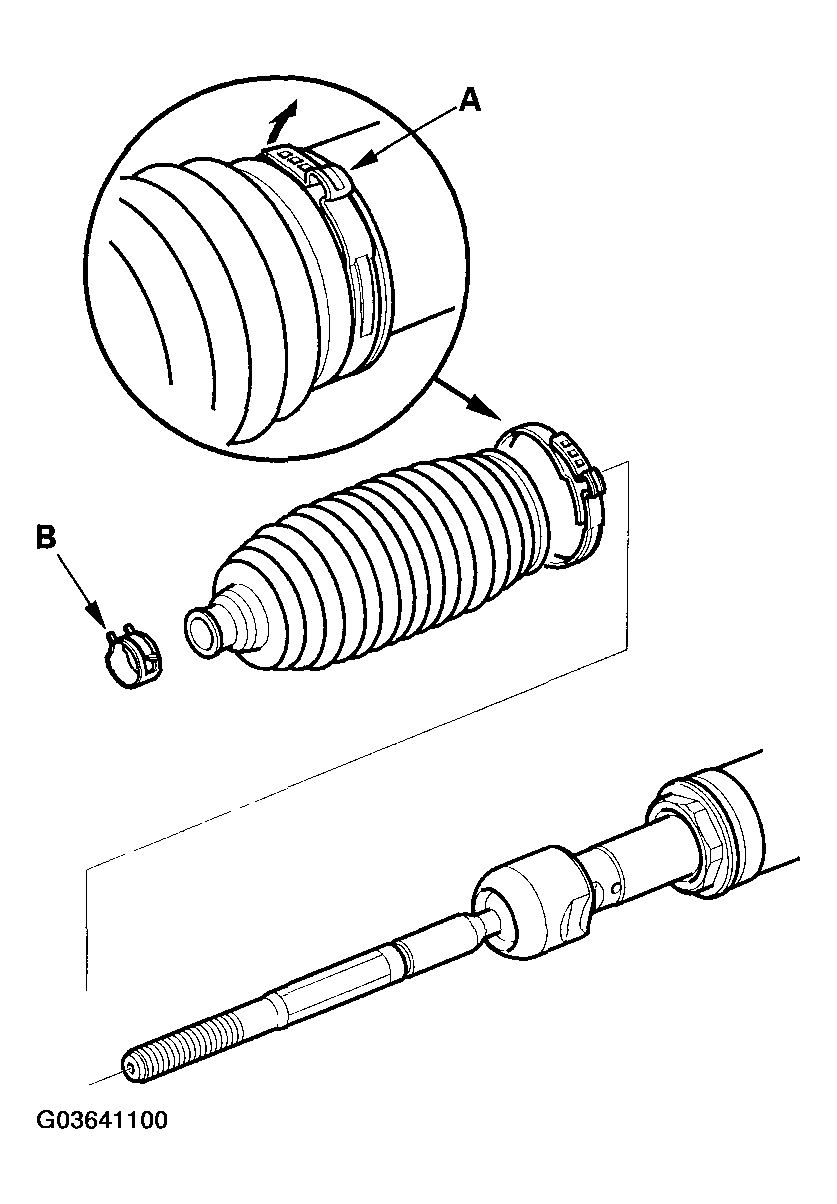 A

B

G03641100