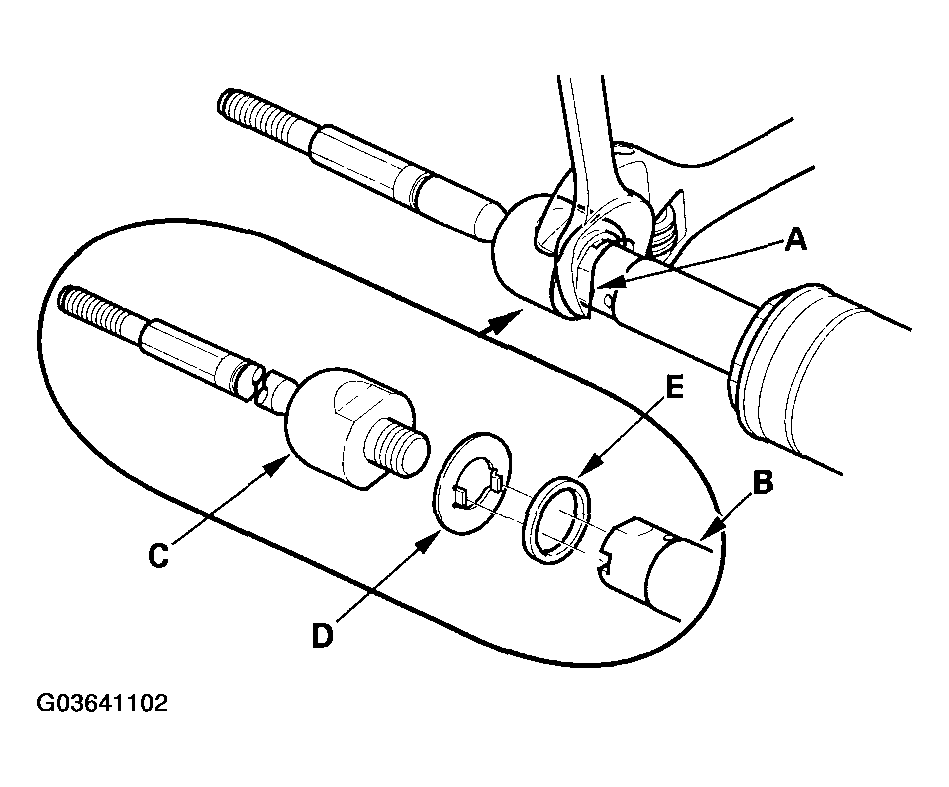 A
E
B
C
D
G03641102