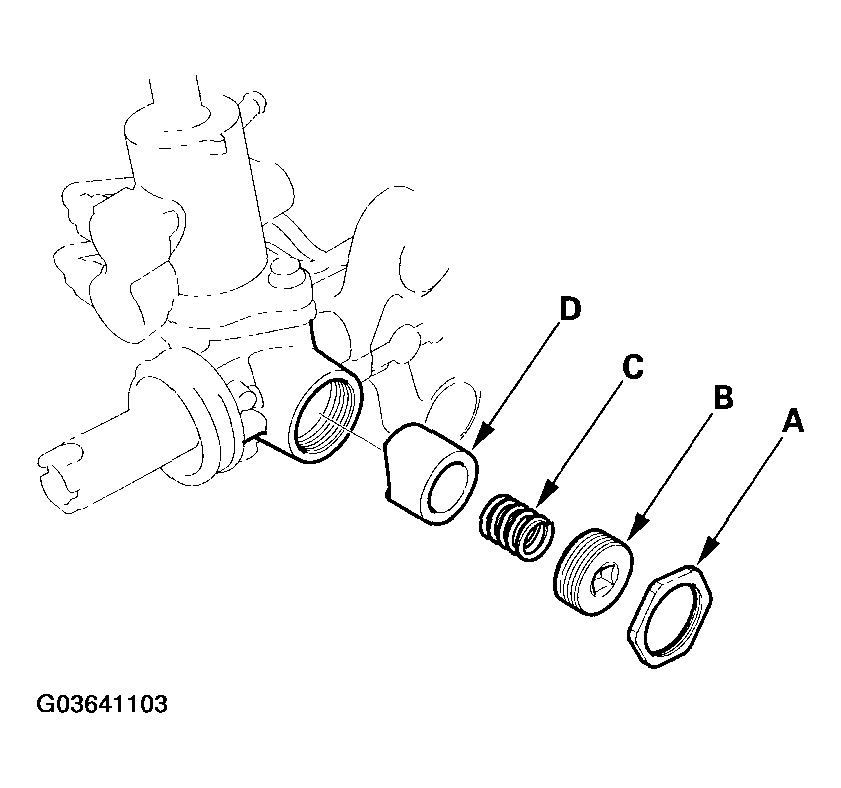 D
C
B
A
G03641103