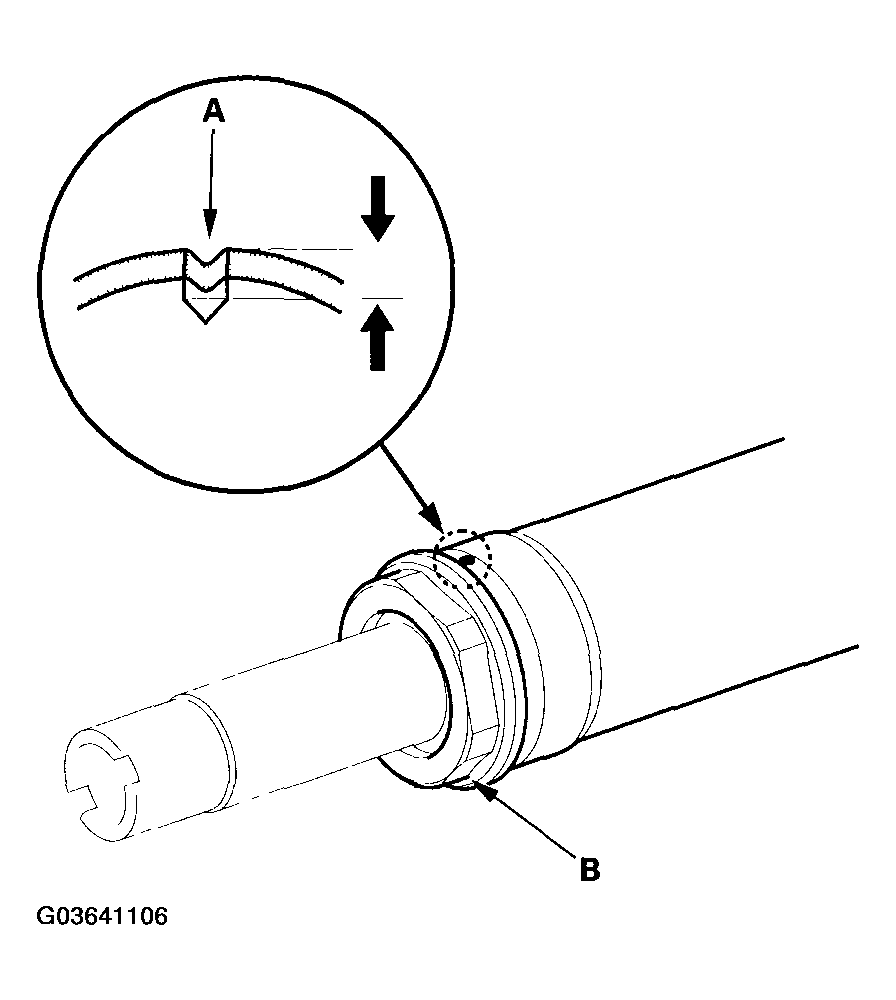 A

B

G03641106