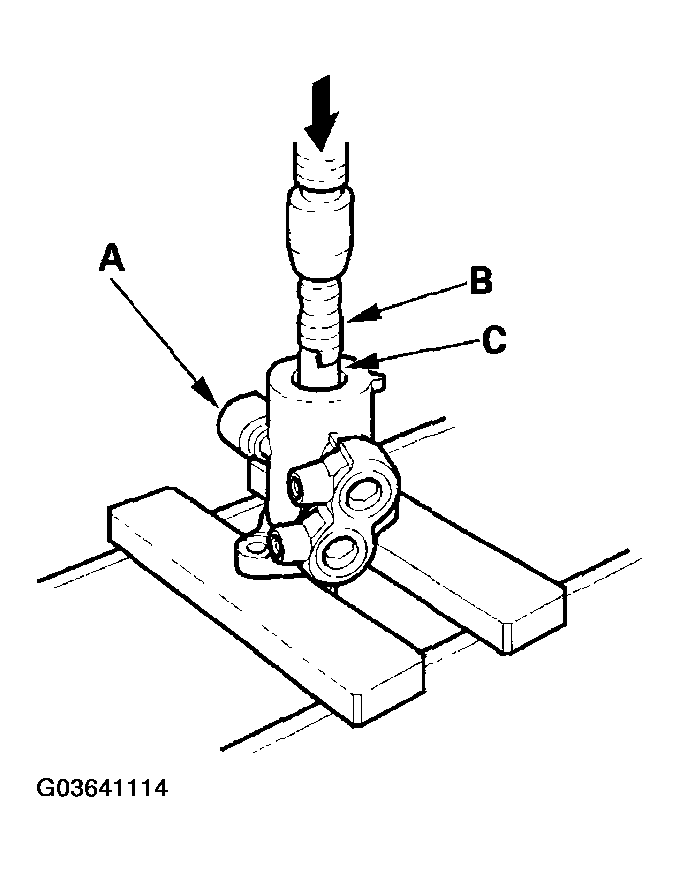 A
B
C
G03641114