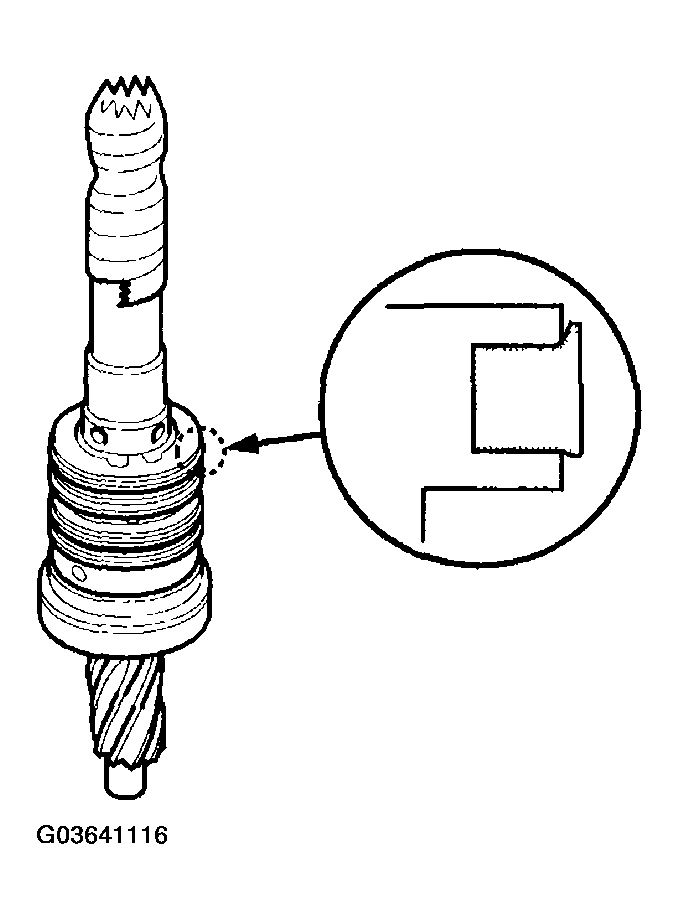 G03641116