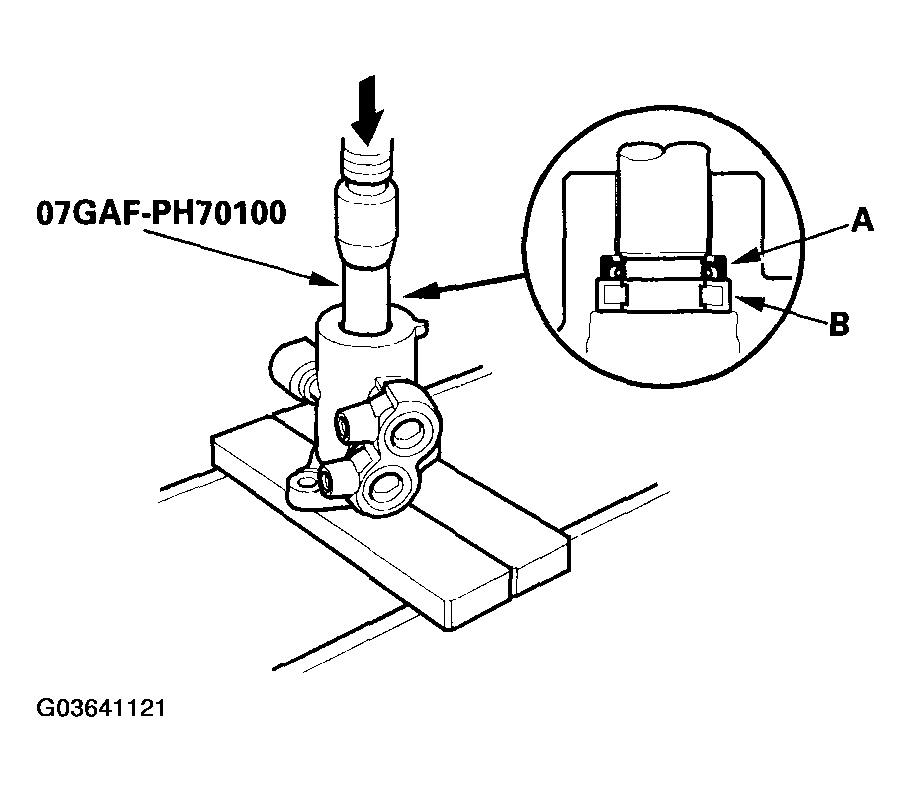 07GAF-PH70100

A

B

G03641121