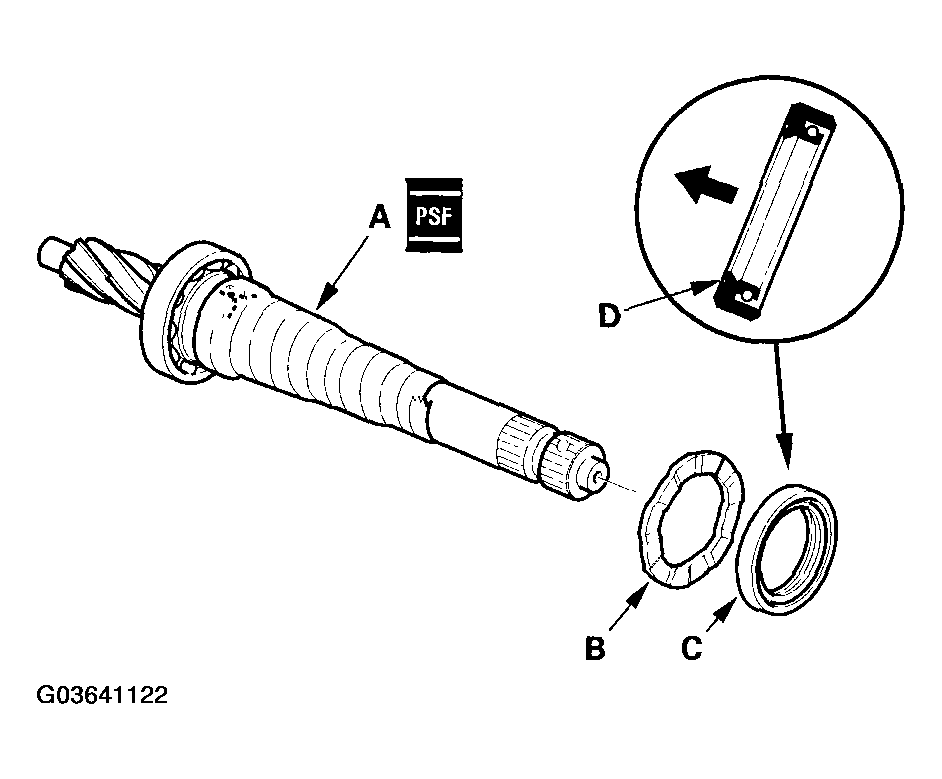 A
PSF
D
B
C
G03641122