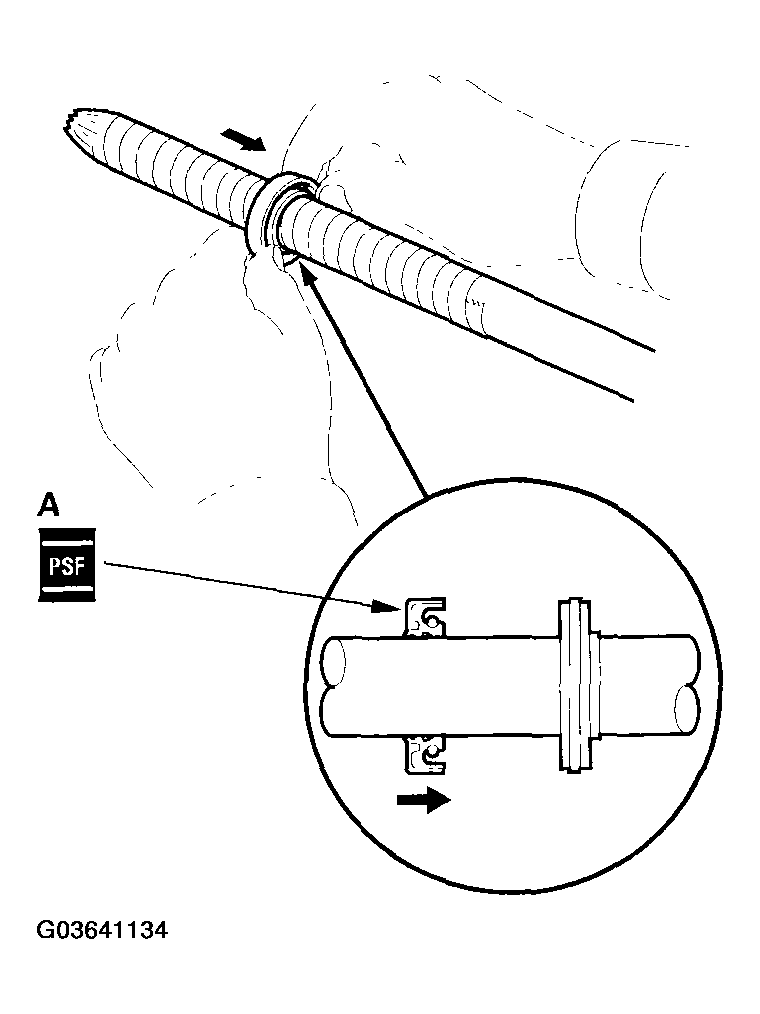 A
PSF

G03641134