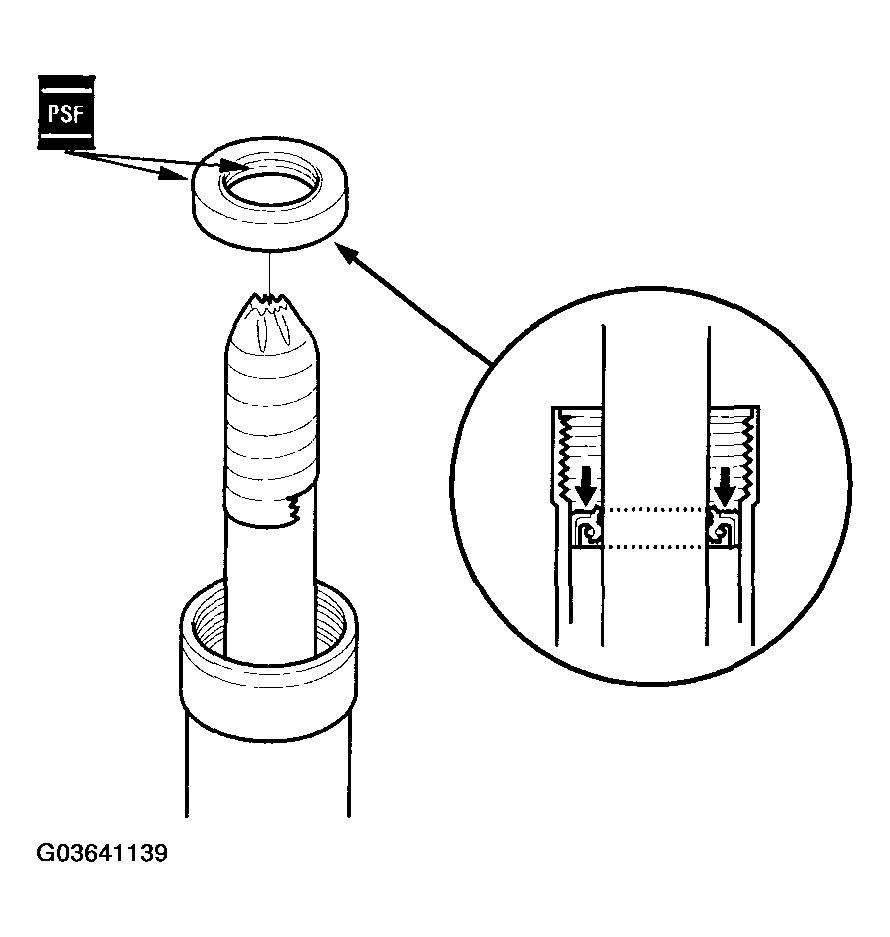 PSF

G03641139