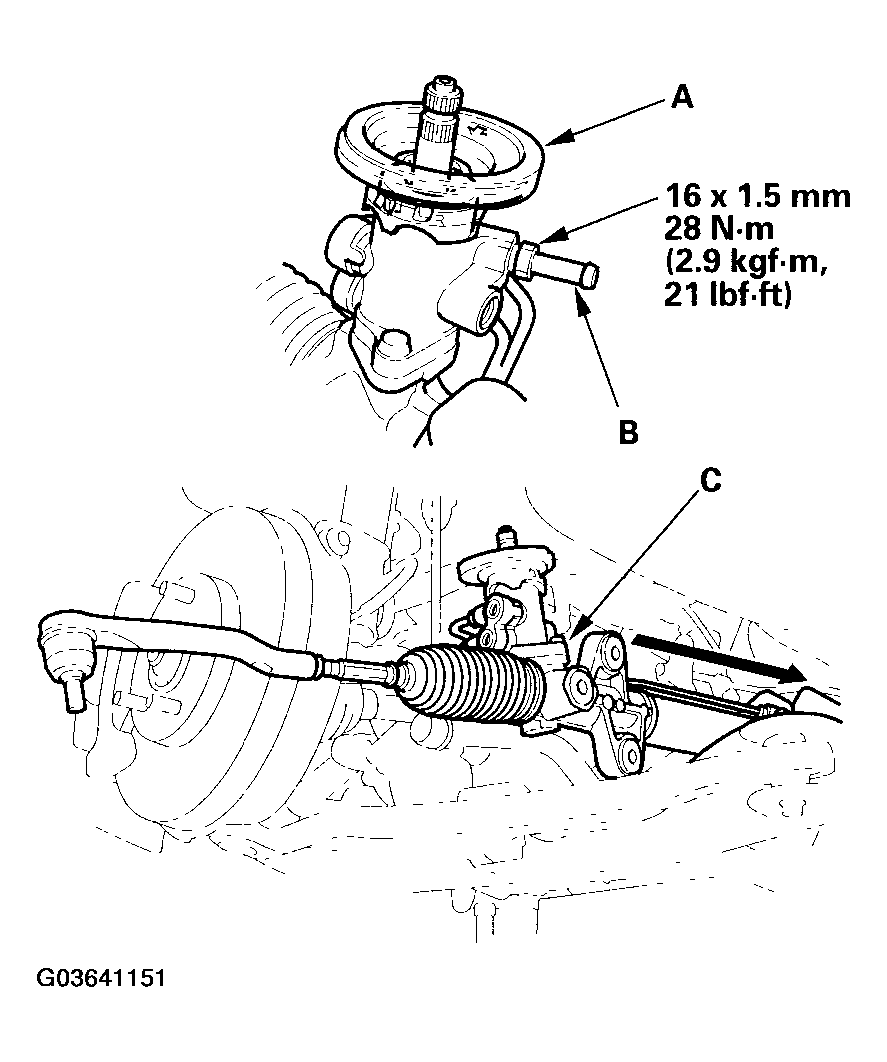 A

16 x 1.5 mm
28 N·m
(2.9 kgf·m,
21 lbf·ft)

B

C

G03641151