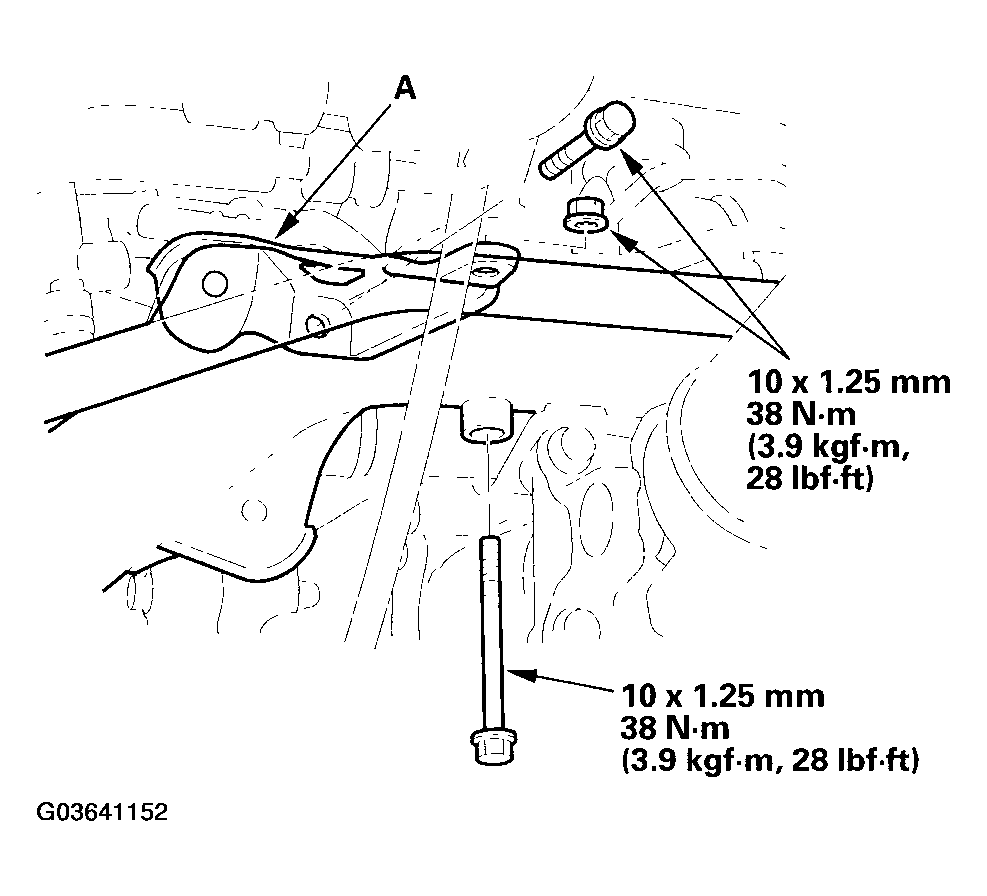 A

10 x 1.25 mm
38 N·m
(3.9 kgf·m,
28 lbf·ft)

10 x 1.25 mm
38 N·m
(3.9 kgf·m, 28 lbf·ft)

G03641152