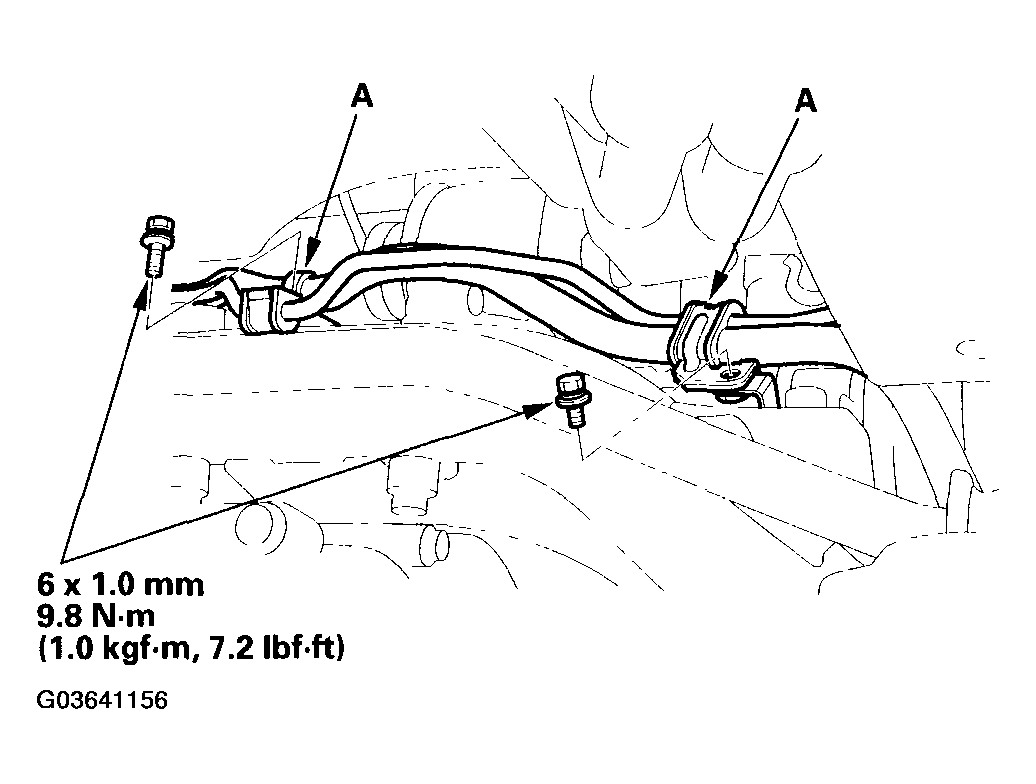 A

A

6 x 1.0 mm
9.8 N·m
(1.0 kgf·m, 7.2 lbf·ft)

G03641156