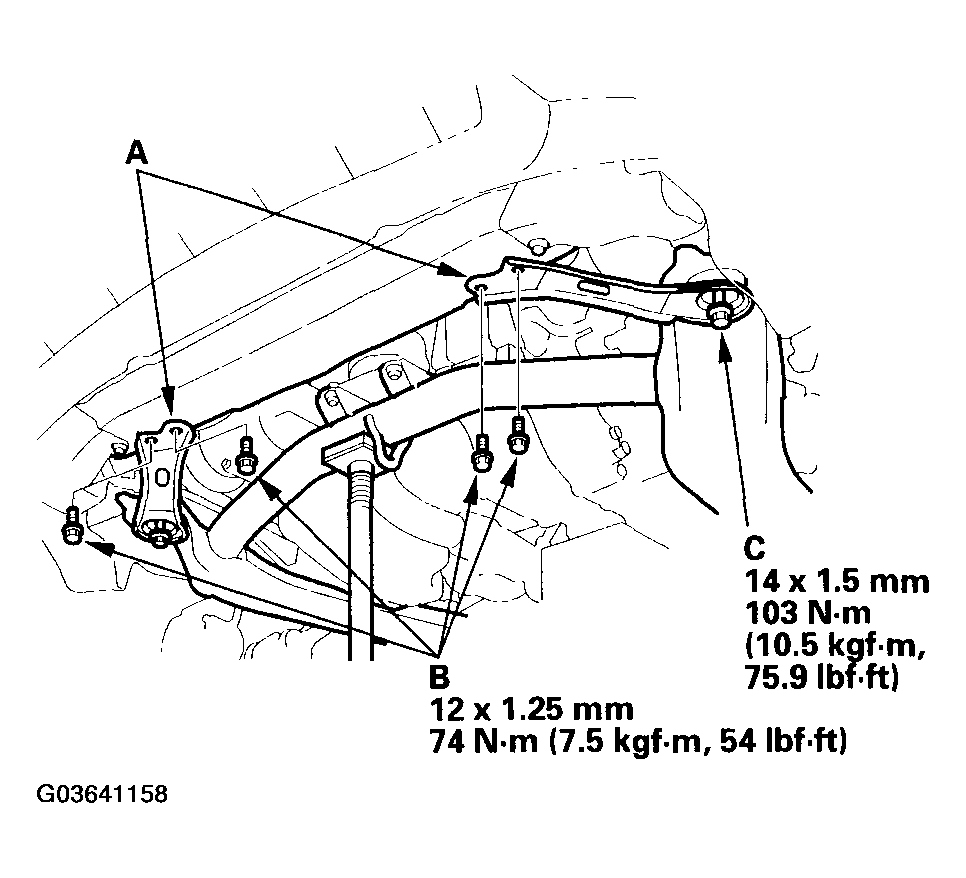 A

C
14 x 1.5 mm
103 N·m
(10.5 kgf·m,
75.9 lbf·ft)

B
12 x 1.25 mm
74 N·m (7.5 kgf·m, 54 lbf·ft)

G03641158