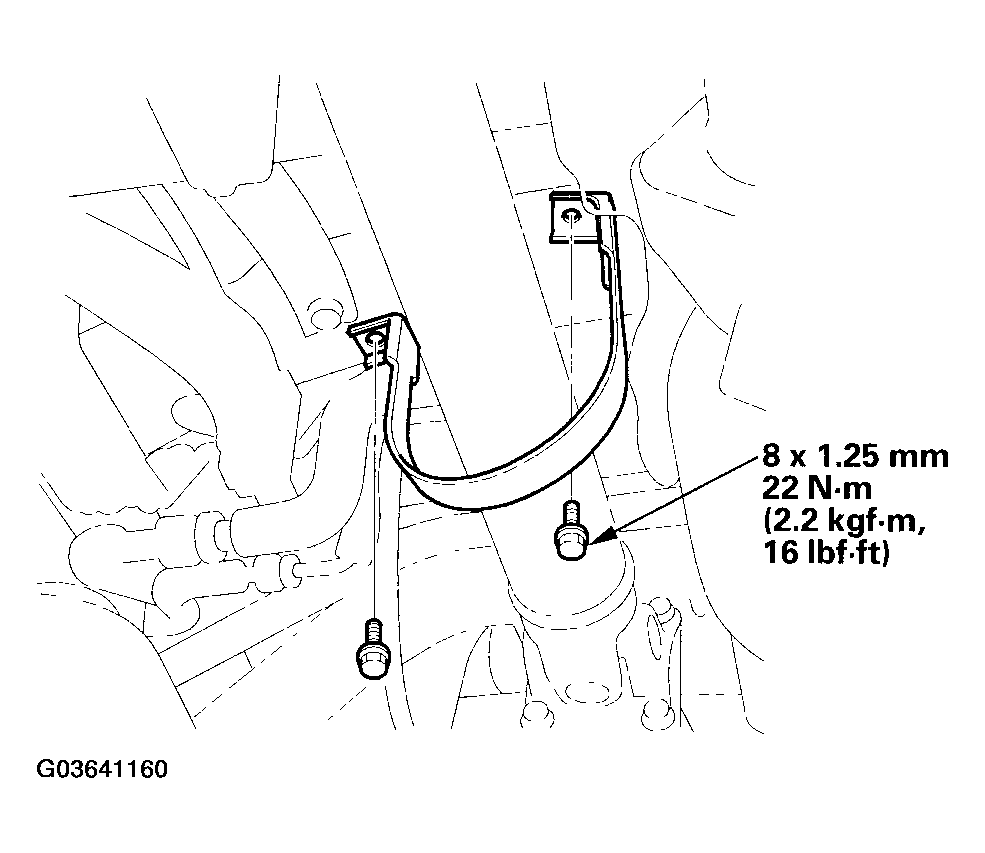 8 x 1.25 mm
22 N·m
(2.2 kgf·m,
16 lbf·ft)

G03641160