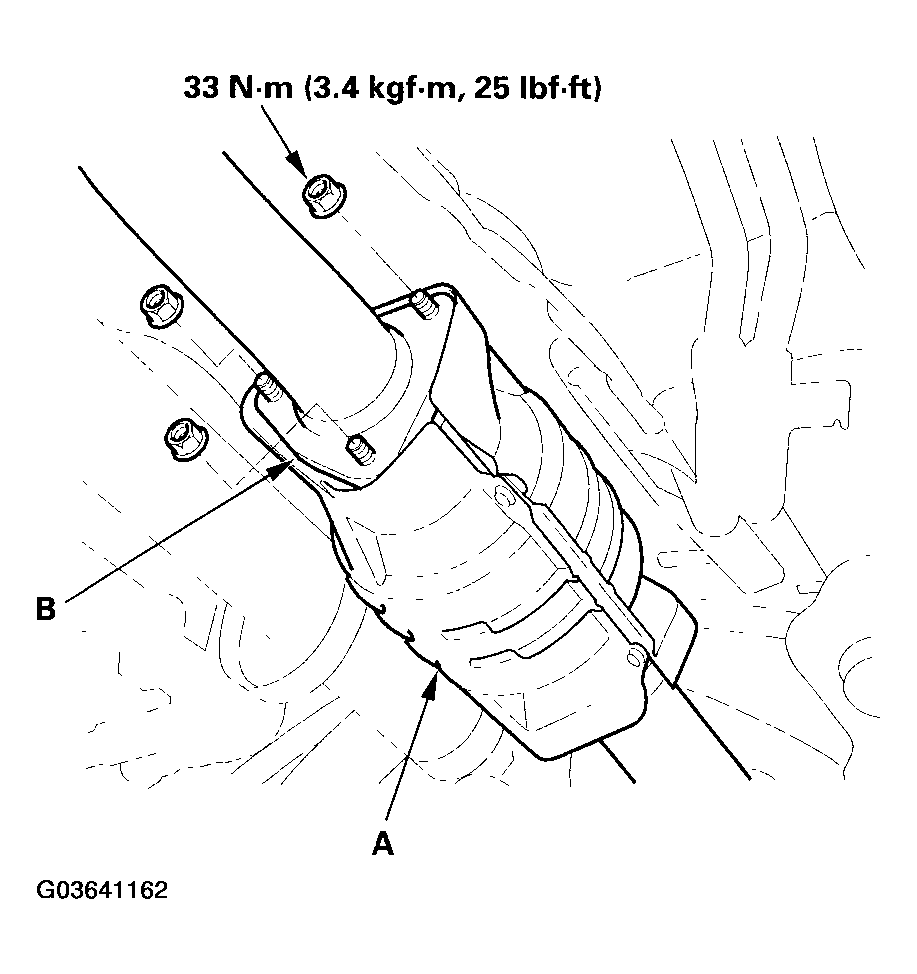 33 N·m (3.4 kgf·m, 25 lbf·ft)

B

A

G03641162