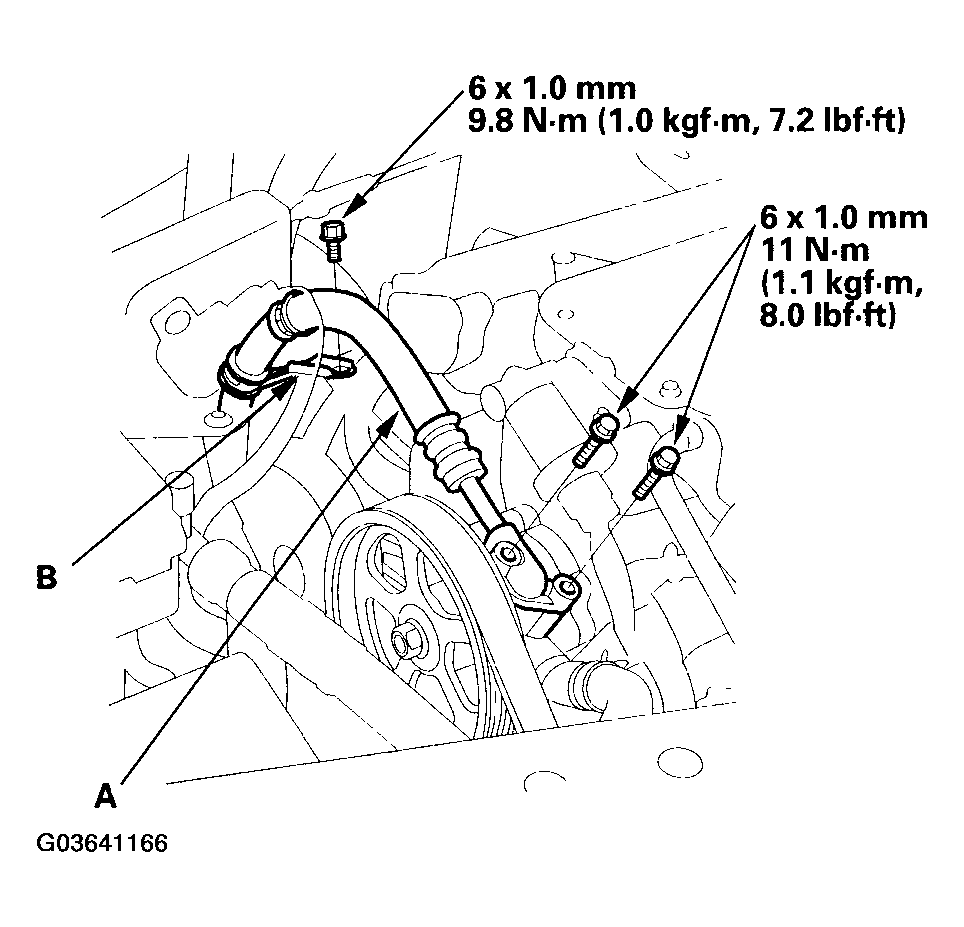 6 x 1.0 mm
9.8 N·m (1.0 kgf·m, 7.2 lbf·ft)

6 x 1.0 mm
11 N·m
(1.1 kgf·m,
8.0 lbf·ft)

B

A

G03641166