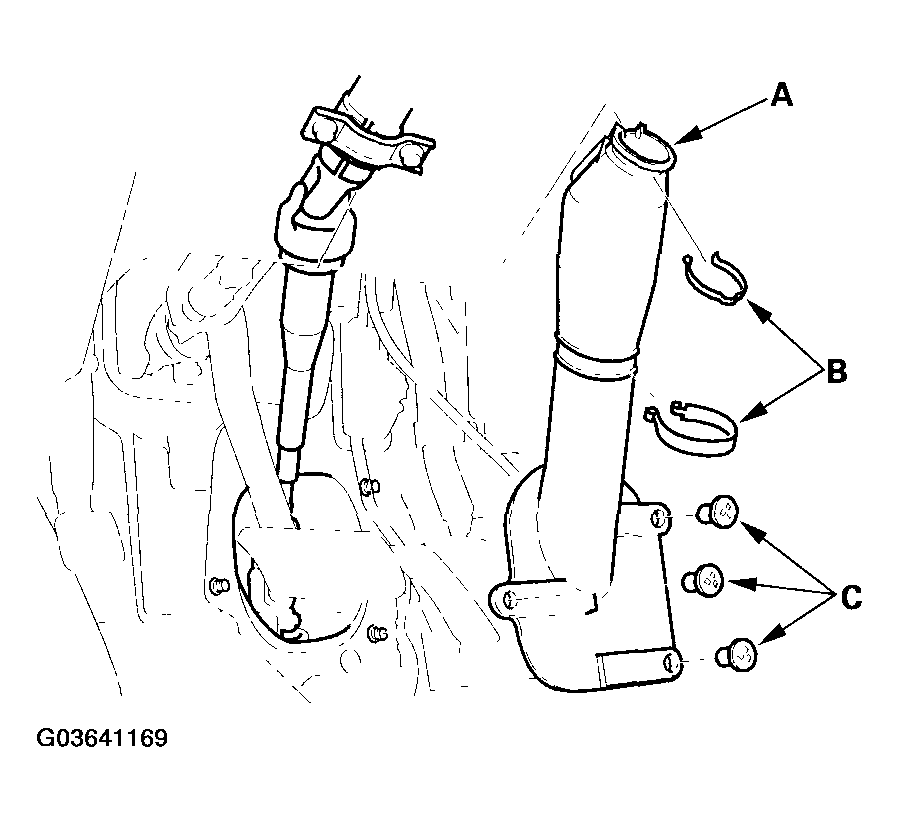 A

B

C

G03641169