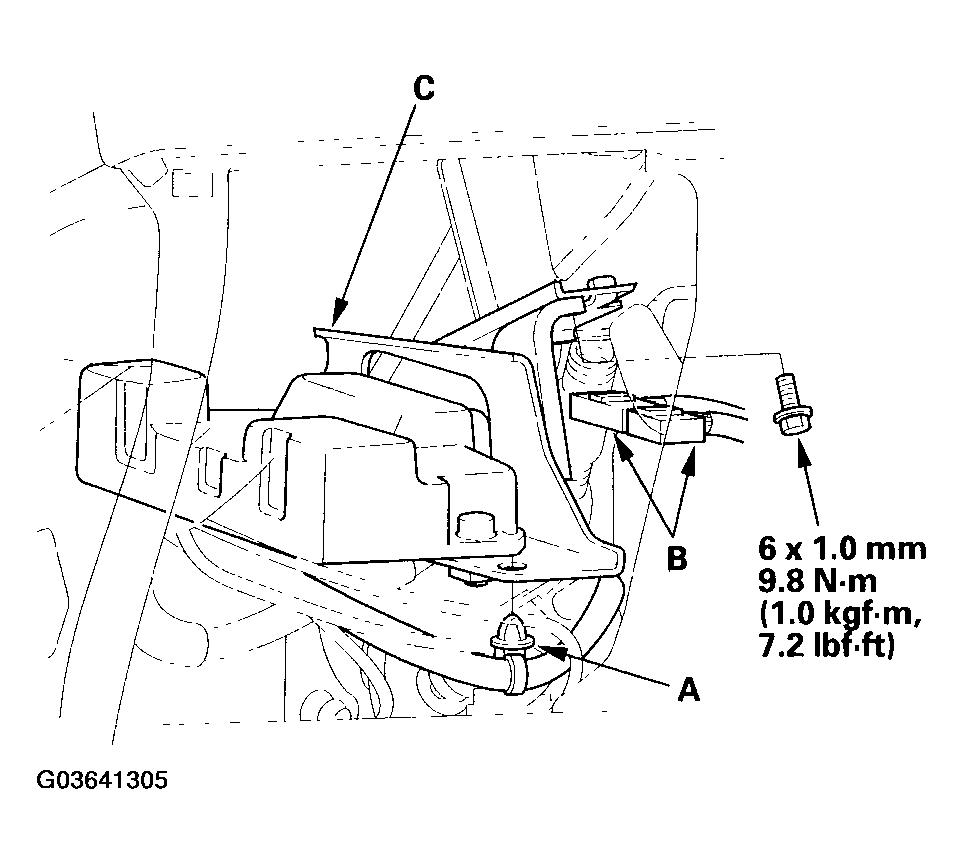 C

B

6 x 1.0 mm
9.8 N·m
(1.0 kgf·m,
7.2 lbf·ft)

A

G03641305