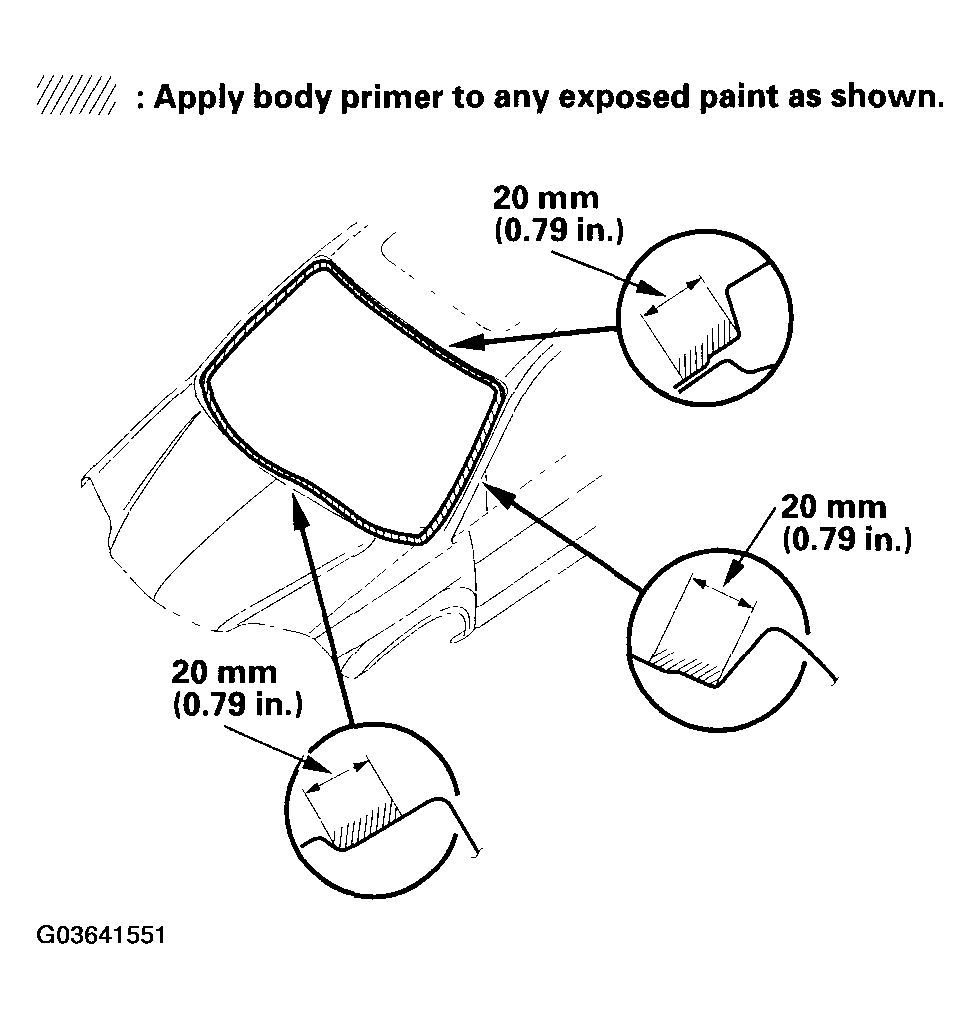 : Apply body primer to any exposed paint as shown.

20 mm
(0.79 in.)

20 mm
(0.79 in.)

20 mm
(0.79 in.)

G03641551