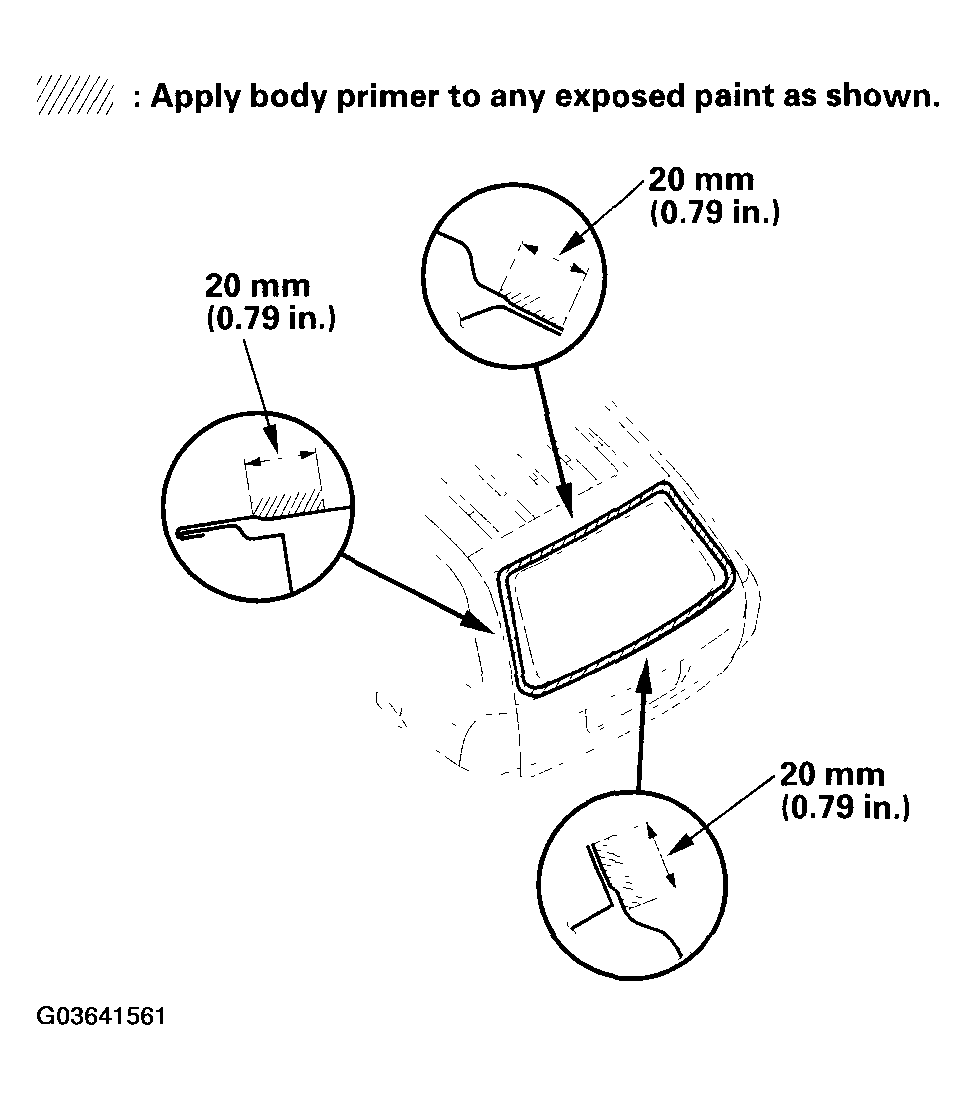 : Apply body primer to any exposed paint as shown.

20 mm
(0.79 in.)

20 mm
(0.79 in.)

20 mm
(0.79 in.)

G03641561