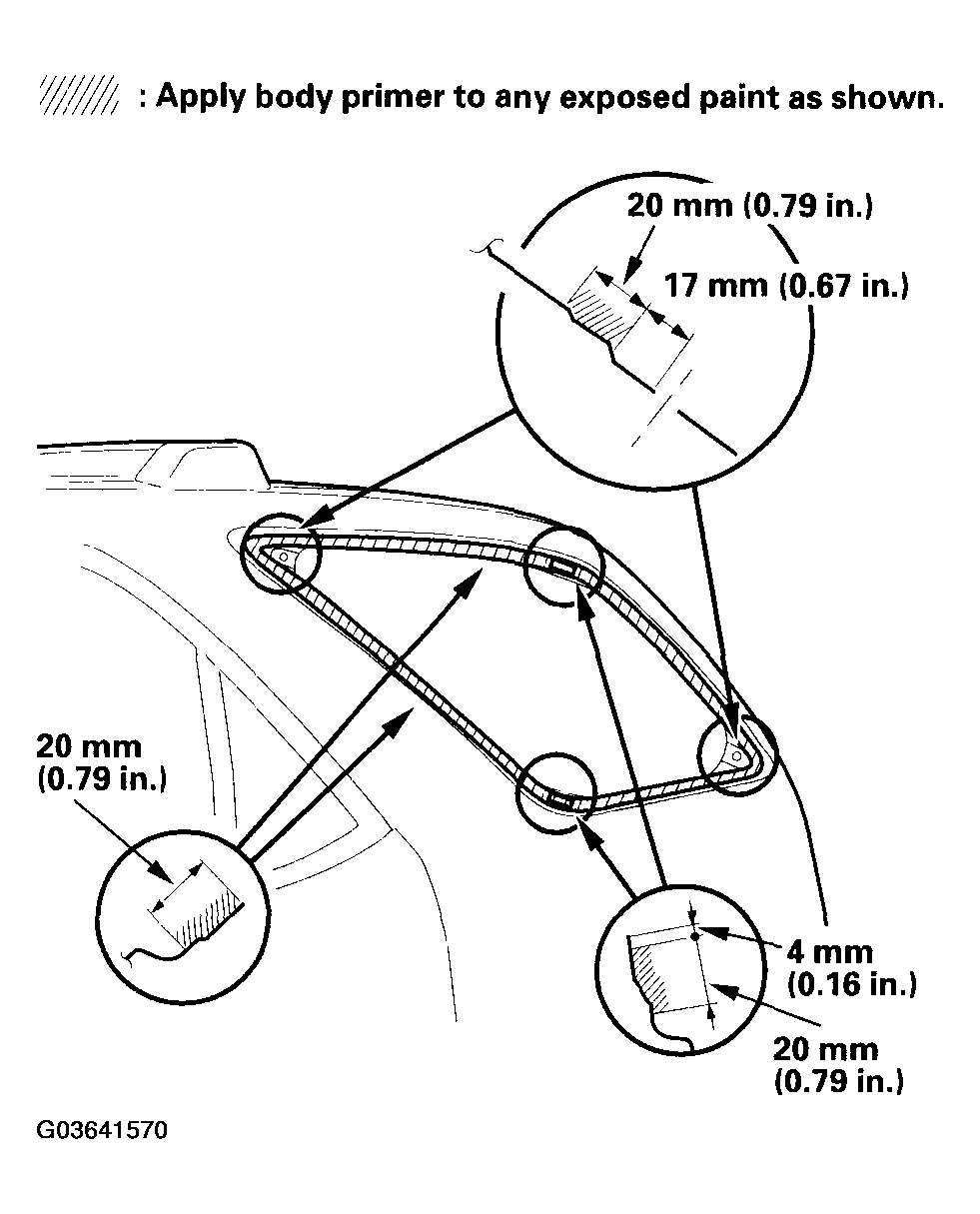 : Apply body primer to any exposed paint as shown.

20 mm (0.79 in.)

17 mm (0.67 in.)

20 mm (0.79 in.)

4 mm (0.16 in.)

20 mm (0.79 in.)

G03641570