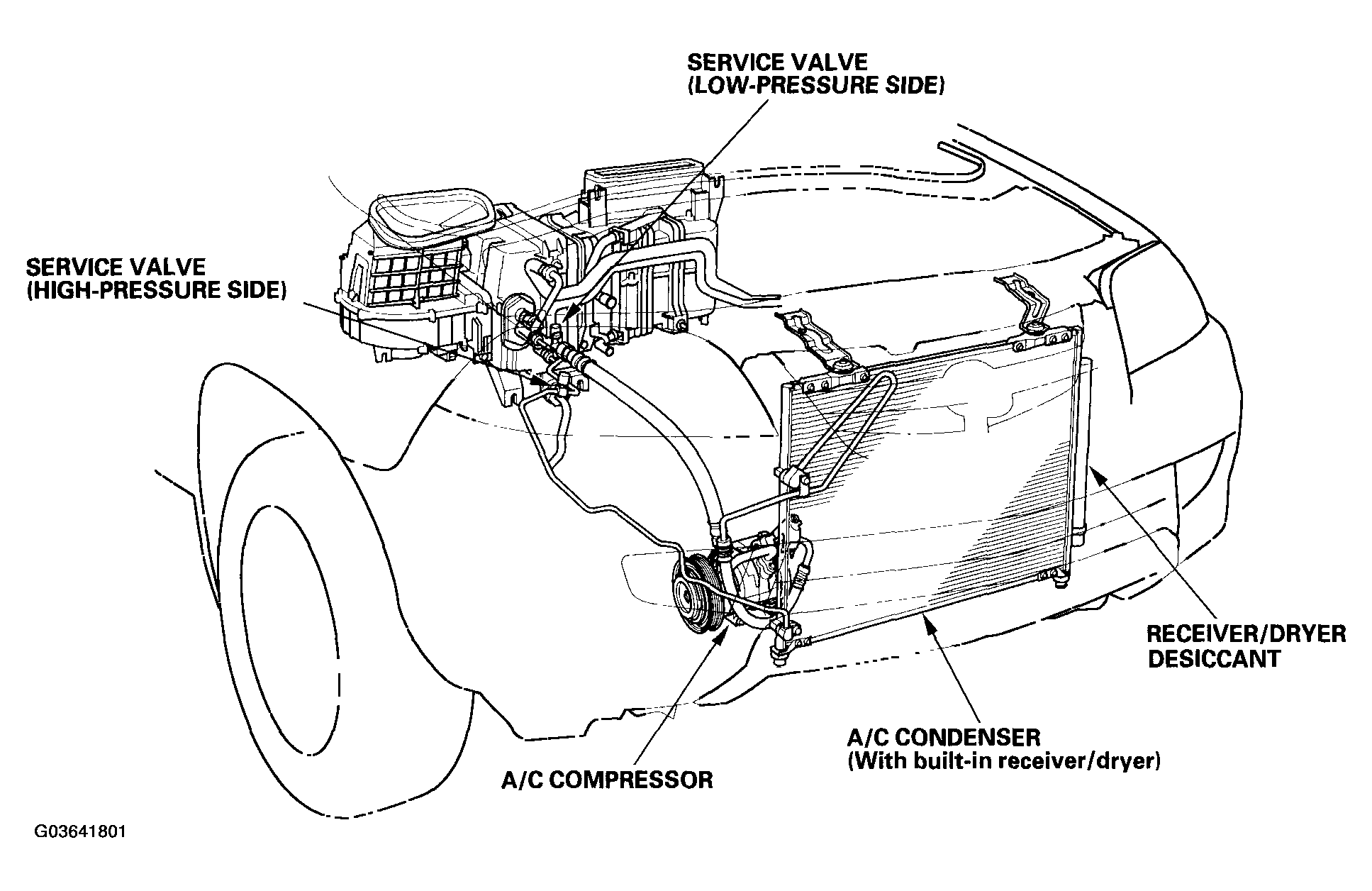 SERVICE VALVE
(LOW-PRESSURE SIDE)

SERVICE VALVE
(HIGH-PRESSURE SIDE)

RECEIVER/DRYER
DESICCANT

A/C CONDENSER
(With built-in receiver/dryer)

A/C COMPRESSOR

G03641801