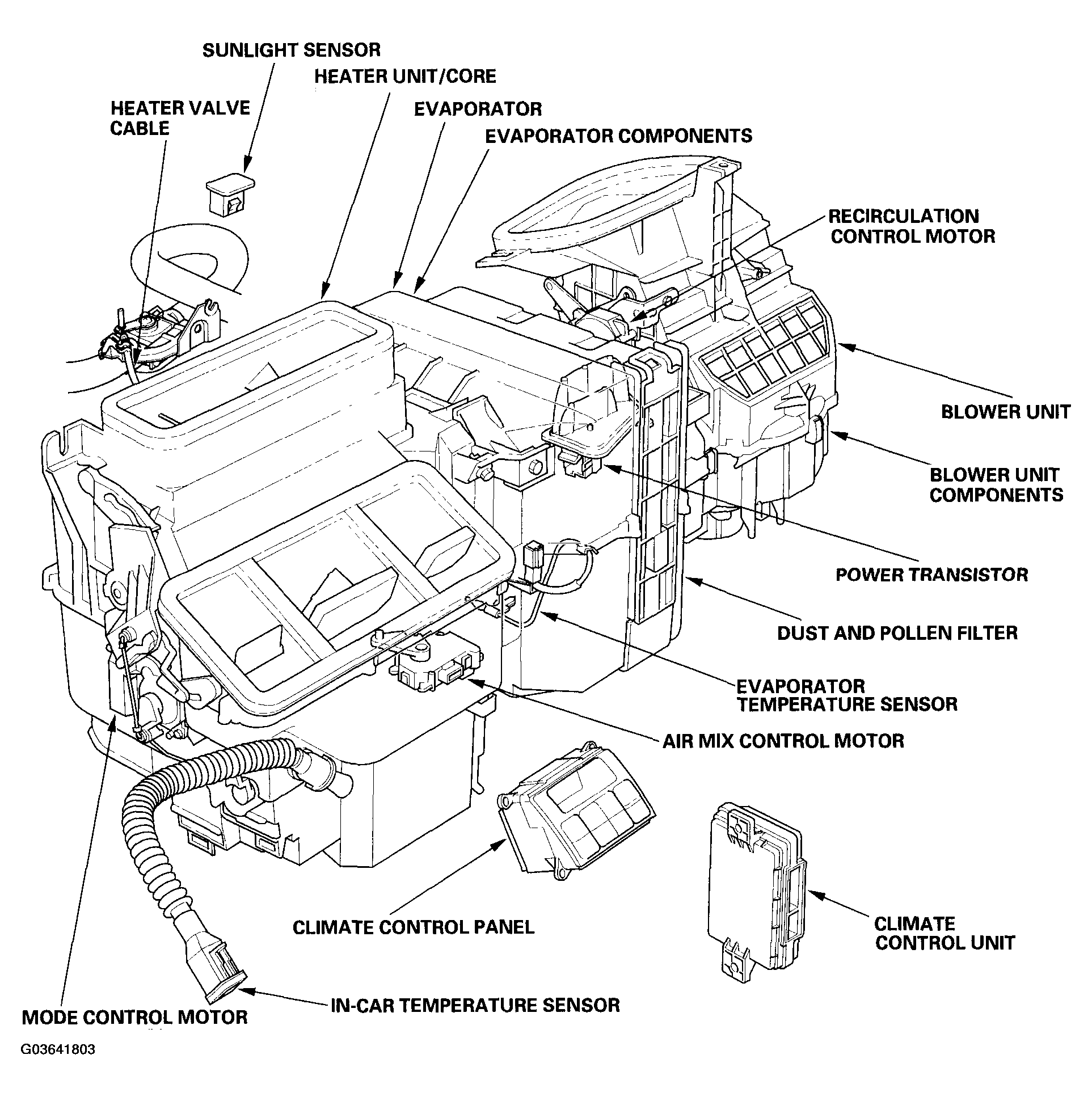 SUNLIGHT SENSOR

HEATER UNIT/CORE

HEATER VALVE CABLE

EVAPORATOR

EVAPORATOR COMPONENTS

RECIRCULATION CONTROL MOTOR

BLOWER UNIT

BLOWER UNIT COMPONENTS

POWER TRANSISTOR

DUST AND POLLEN FILTER

EVAPORATOR TEMPERATURE SENSOR

AIR MIX CONTROL MOTOR

CLIMATE CONTROL PANEL

CLIMATE CONTROL UNIT

IN-CAR TEMPERATURE SENSOR

MODE CONTROL MOTOR

G03641803