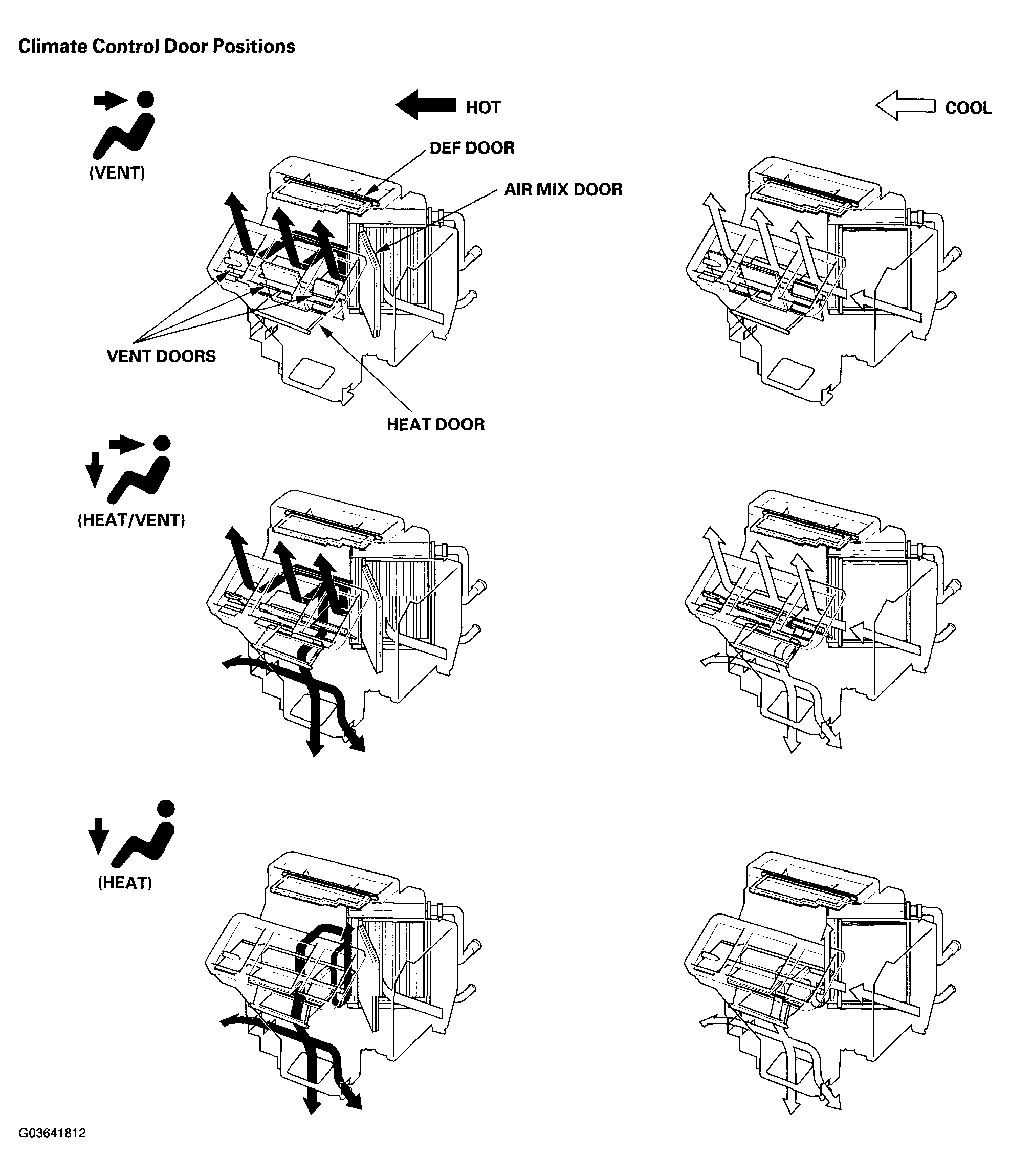 Climate Control Door Positions

HOT

COOL

(VENT)

DEF DOOR

AIR MIX DOOR

VENT DOORS

HEAT DOOR

(HEAT/VENT)

(HEAT)

G03641812