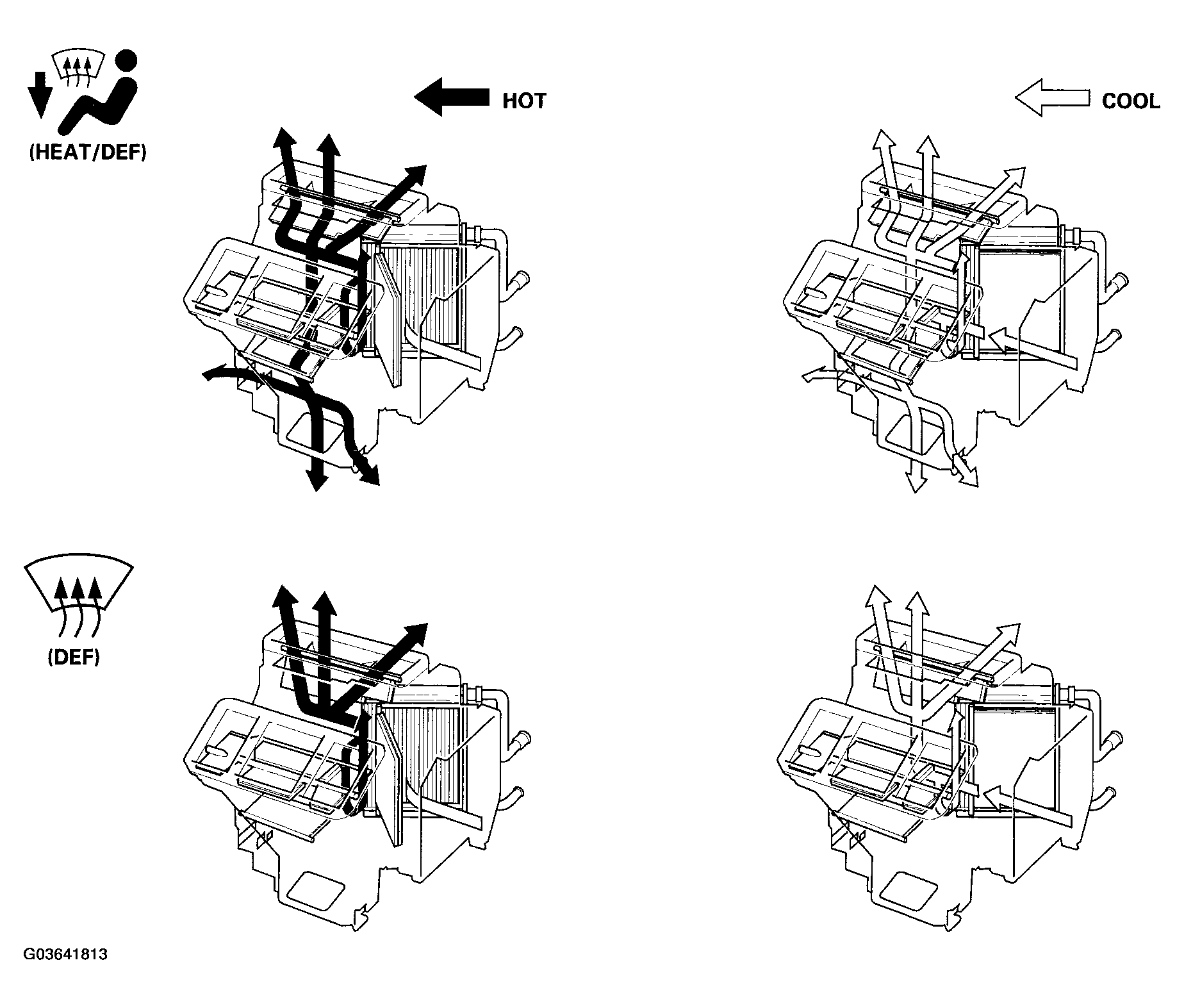 (HEAT/DEF)

HOT

COOL

(DEF)

G03641813