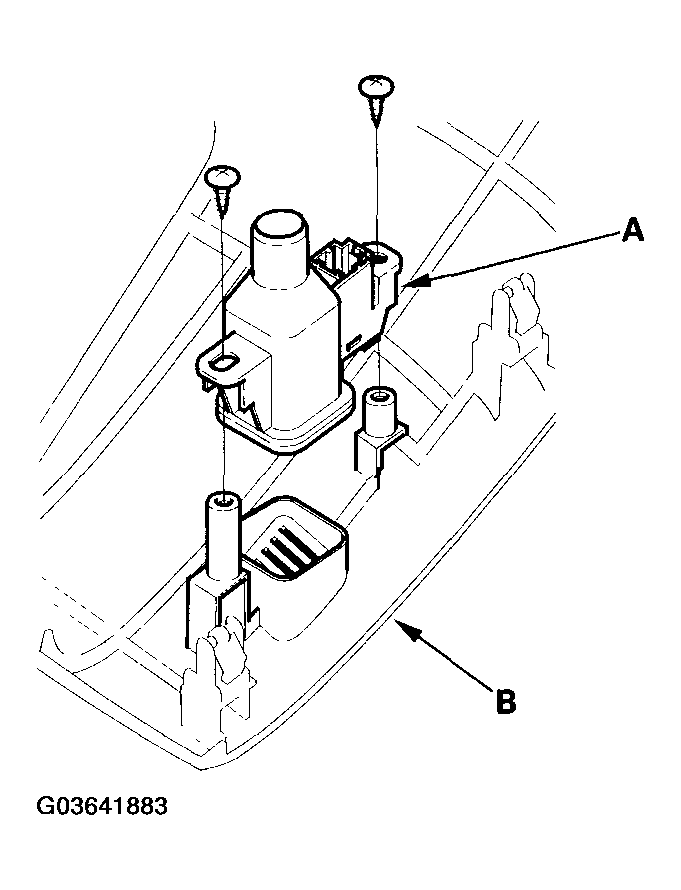 A

B

G03641883