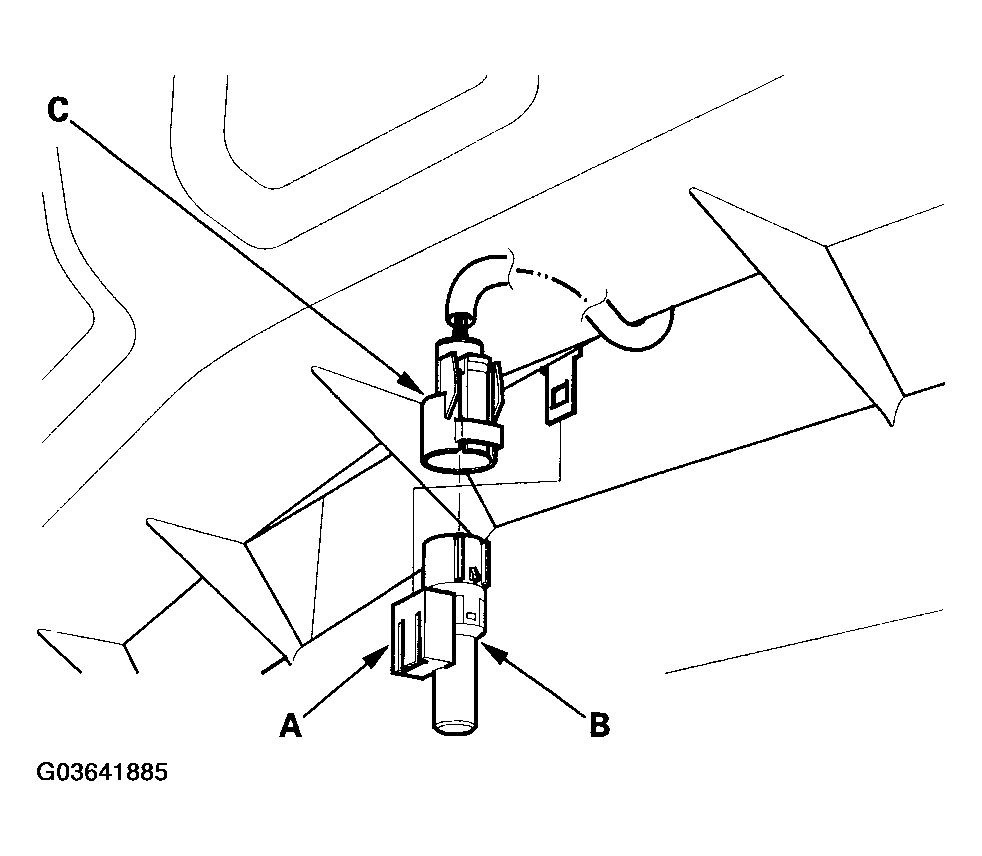 C

A

B

G03641885