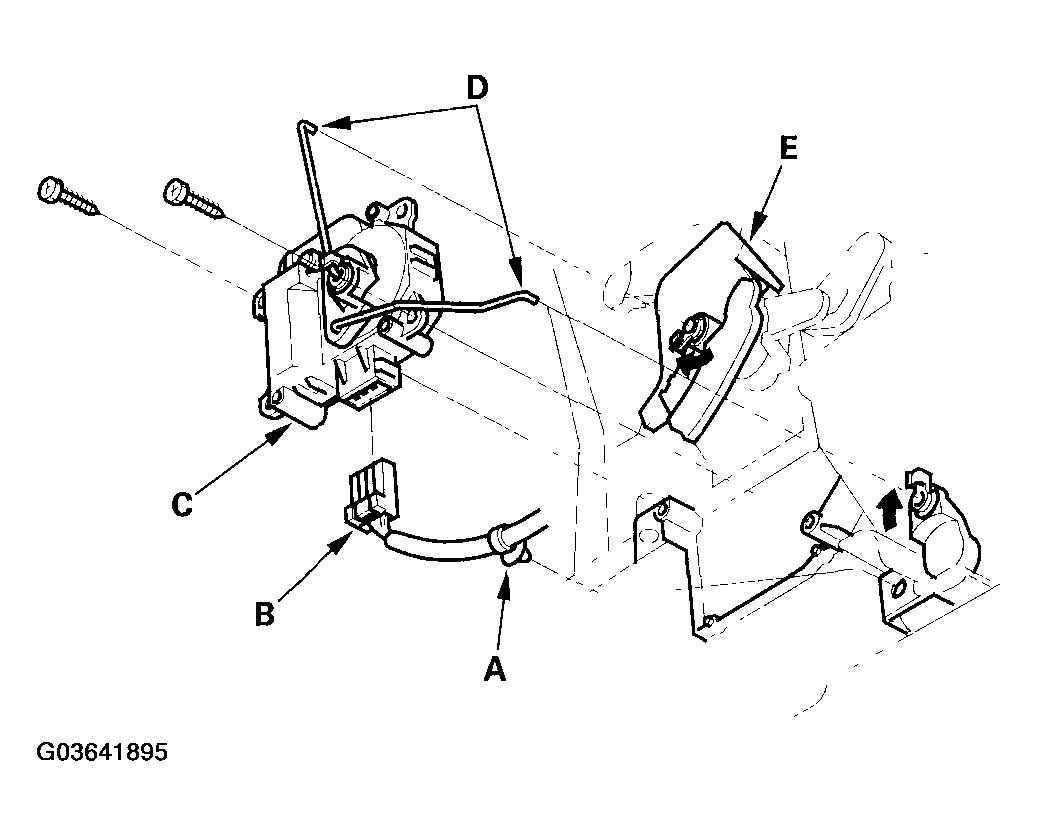 D

E

C

B

A

G03641895