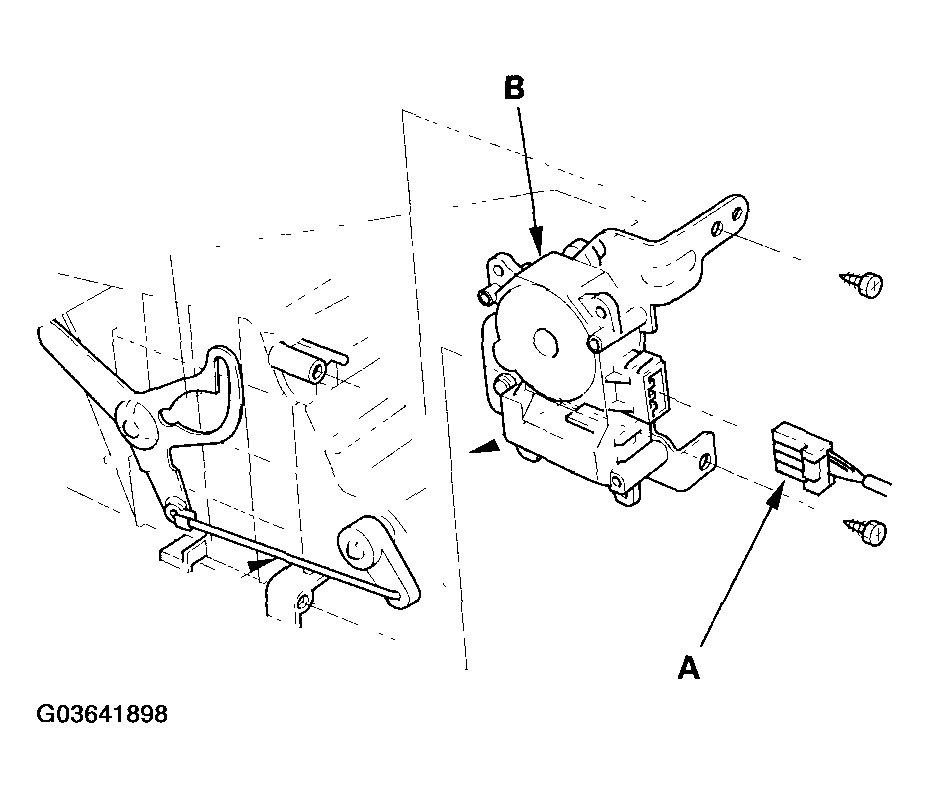 B

A

G03641898