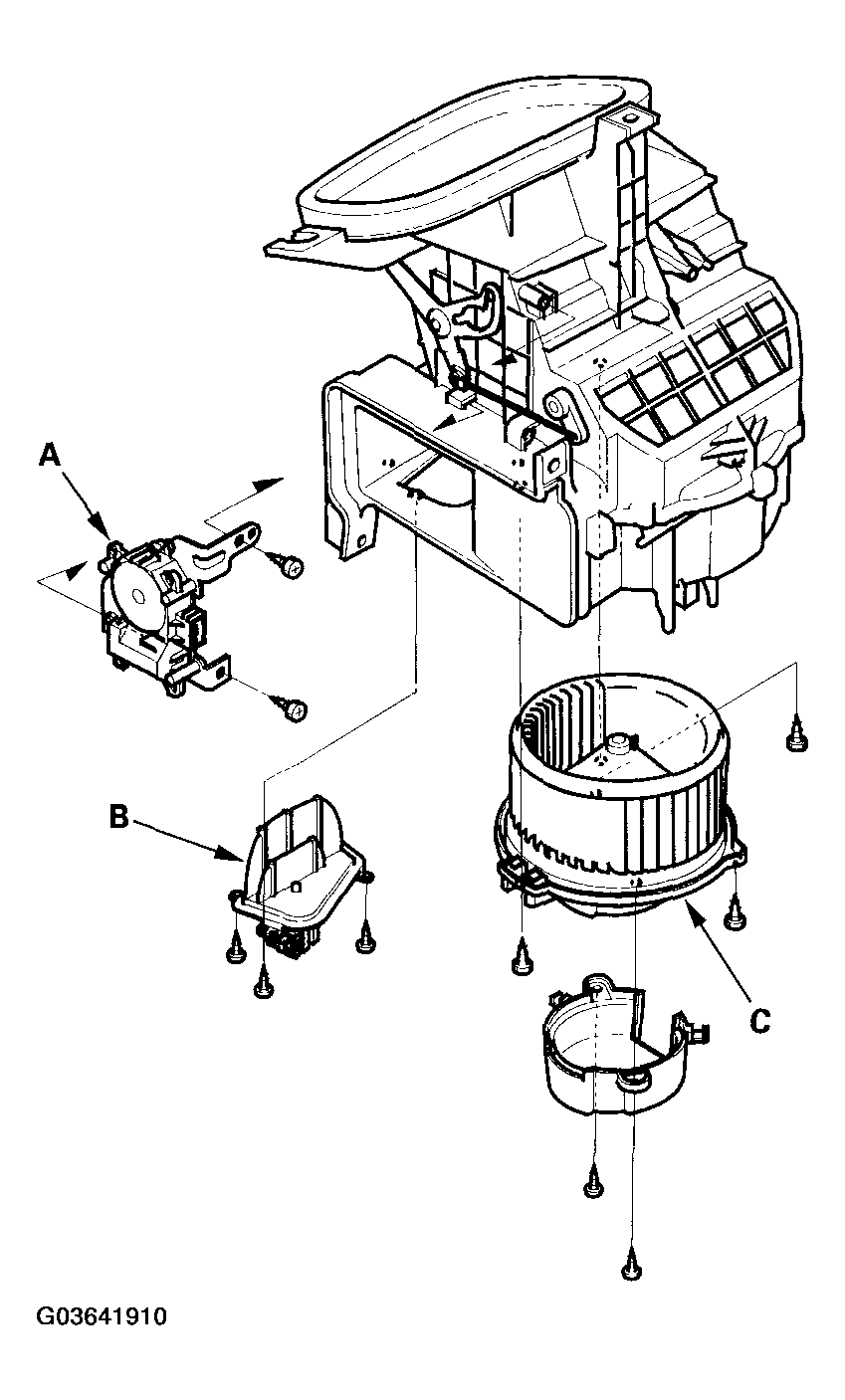 A

B

C

G03641910