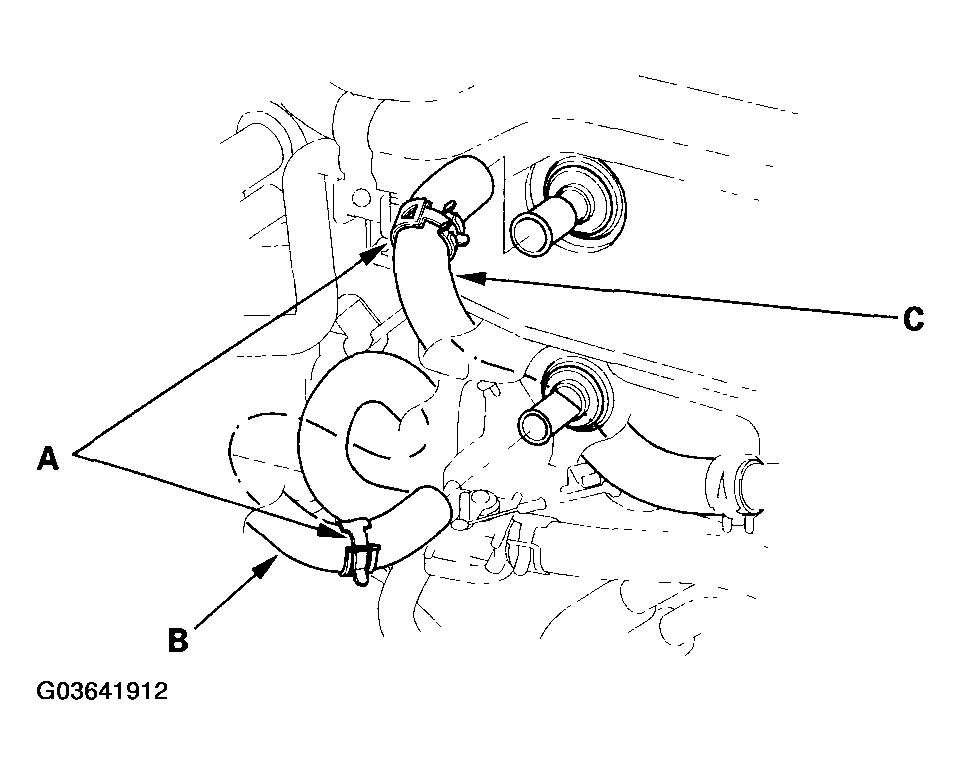 C

A

B

G03641912