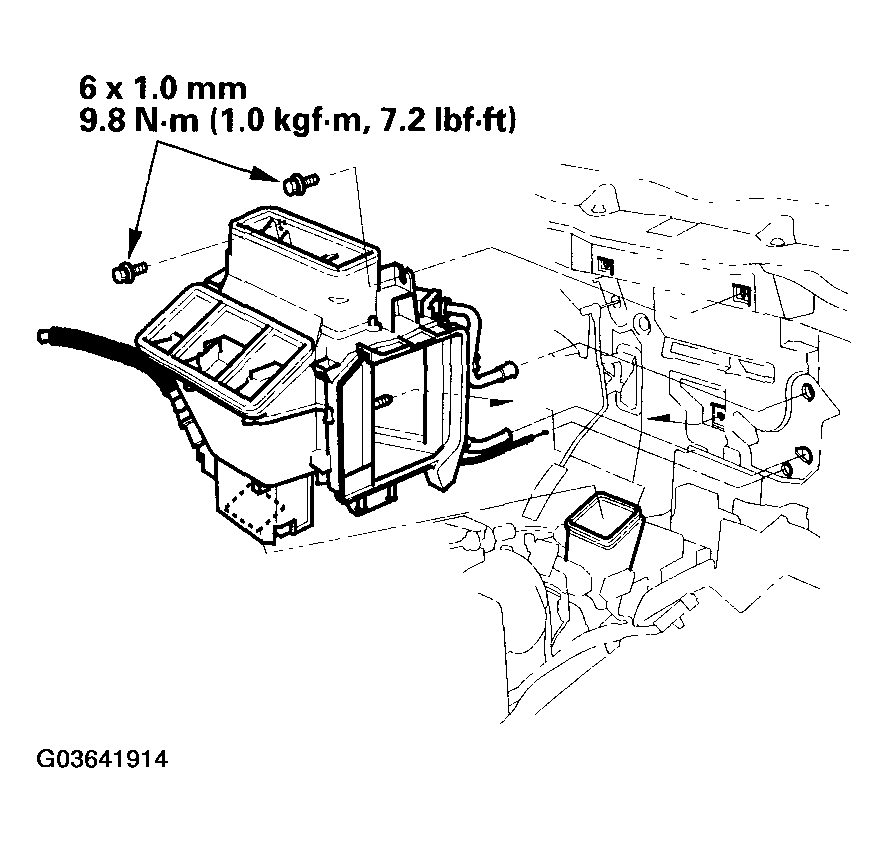 6 x 1.0 mm
9.8 N·m (1.0 kgf·m, 7.2 lbf·ft)

G03641914