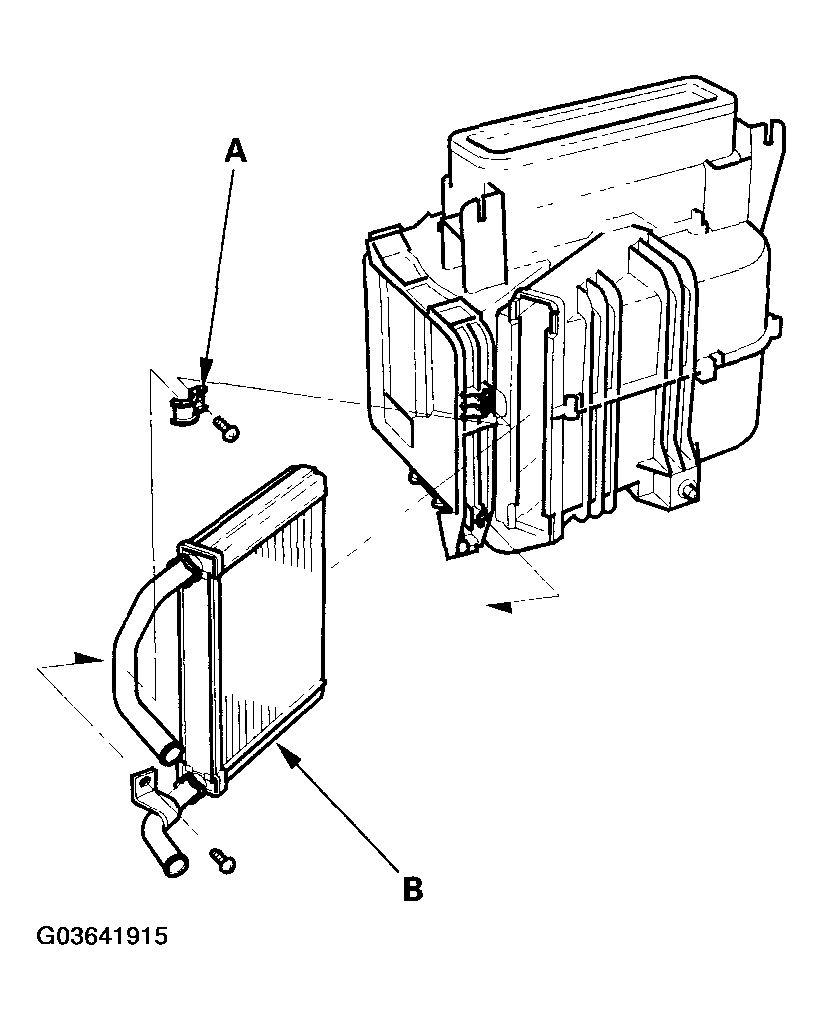 A

B

G03641915