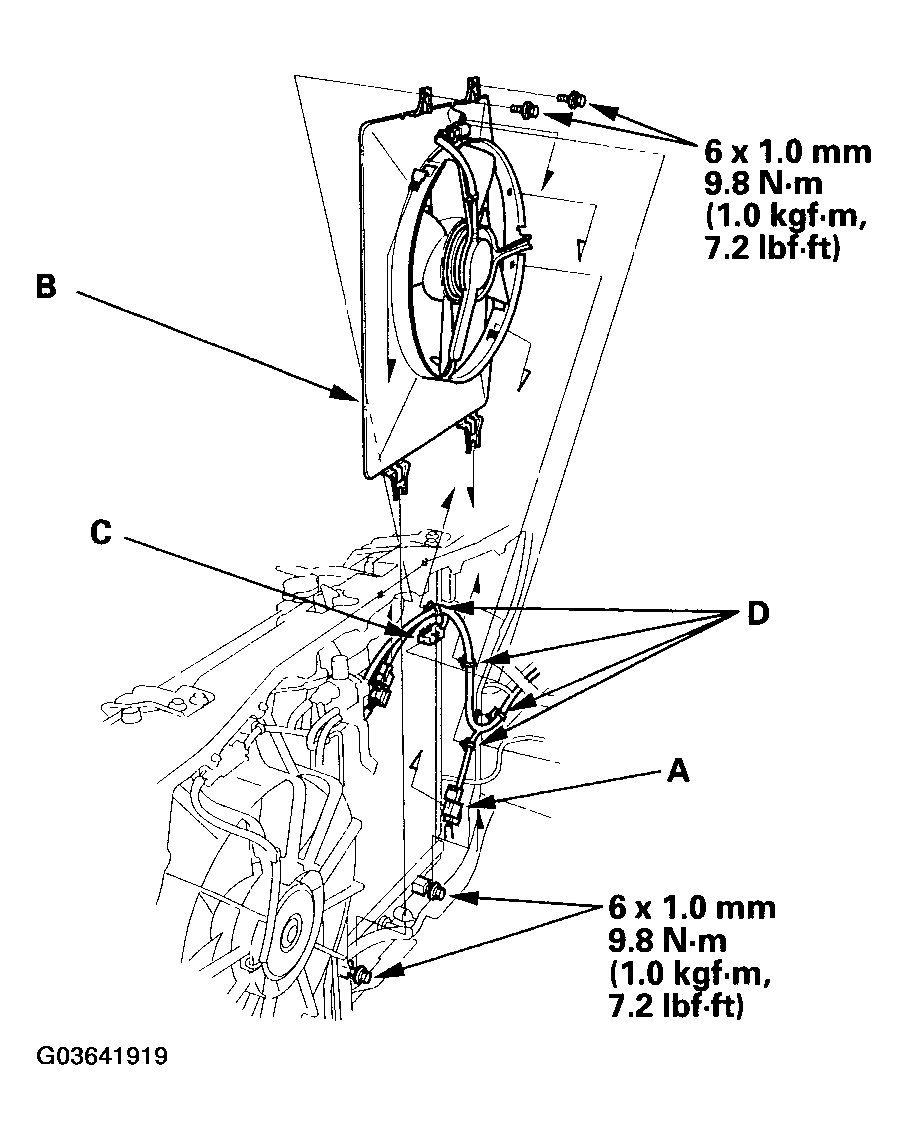 6 x 1.0 mm
9.8 N·m
(1.0 kgf·m,
7.2 lbf·ft)

B

C

D

A

6 x 1.0 mm
9.8 N·m
(1.0 kgf·m,
7.2 lbf·ft)

G03641919