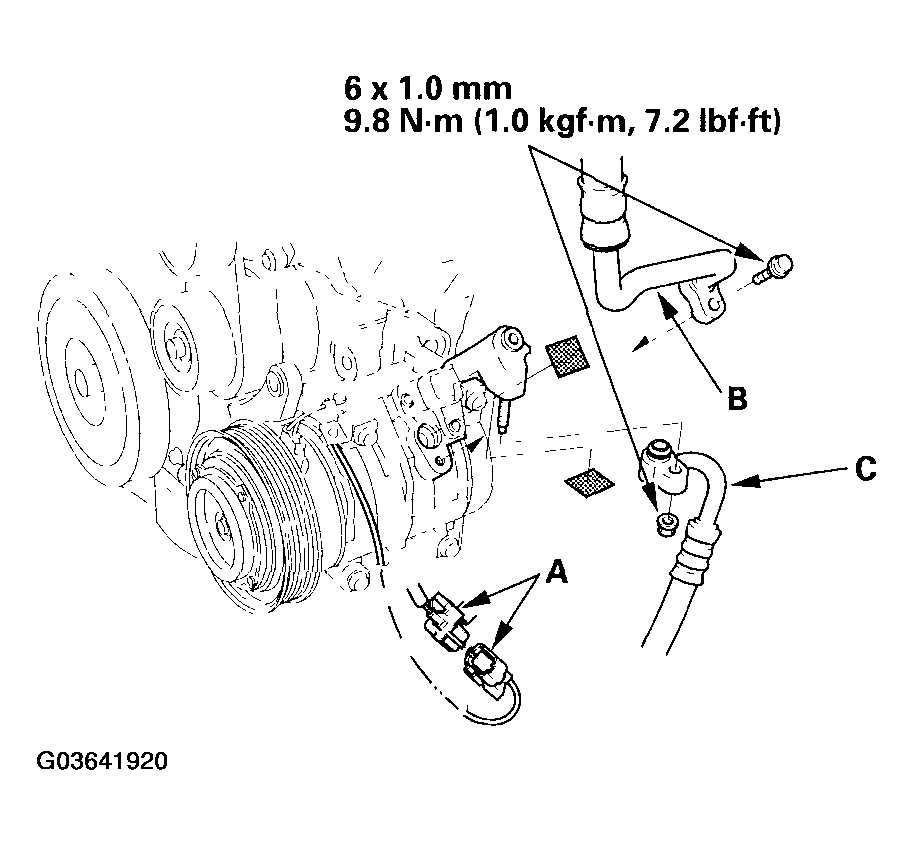 6 x 1.0 mm
9.8 N·m (1.0 kgf·m, 7.2 lbf·ft)

B

C

A

G03641920