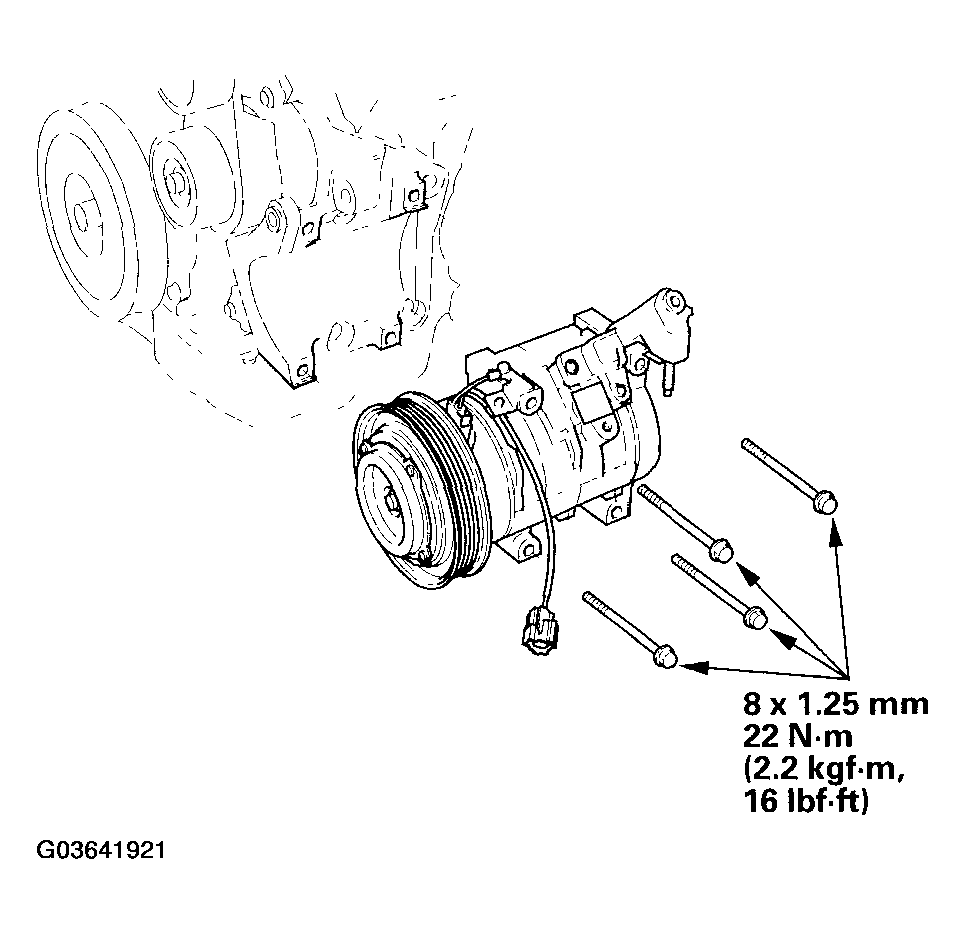 8 x 1.25 mm
22 N·m
(2.2 kgf·m,
16 lbf·ft)

G03641921