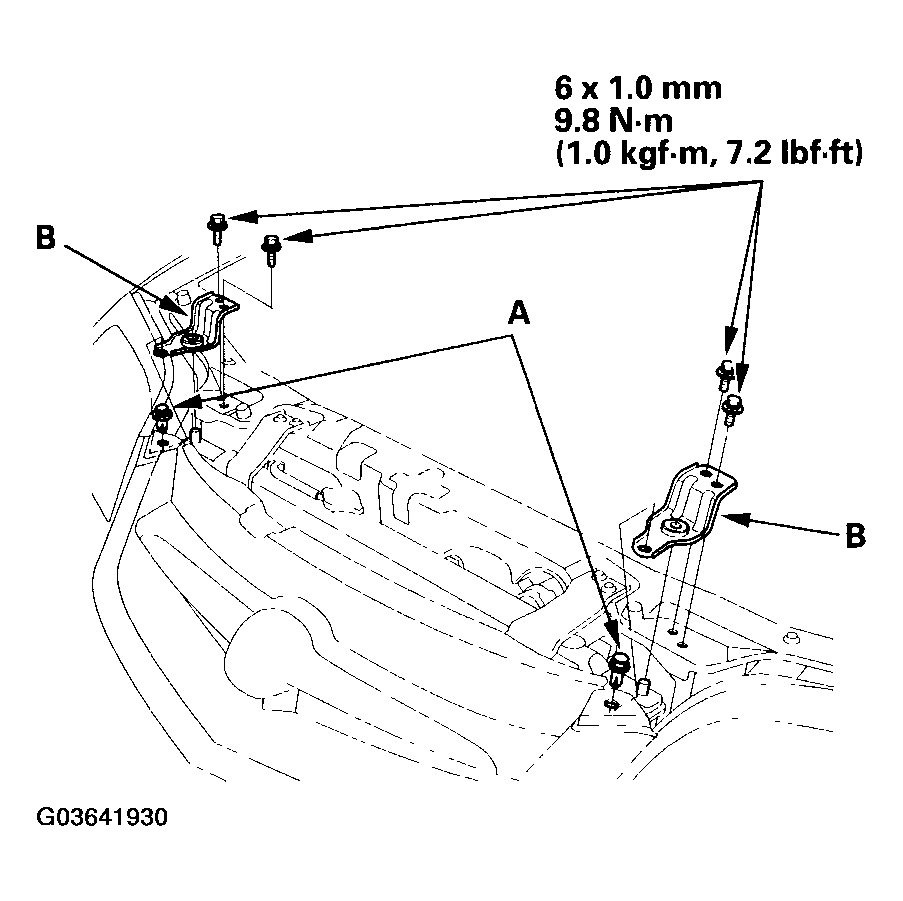 6 x 1.0 mm
9.8 N·m
(1.0 kgf·m, 7.2 lbf·ft)

B

A

B

G03641930