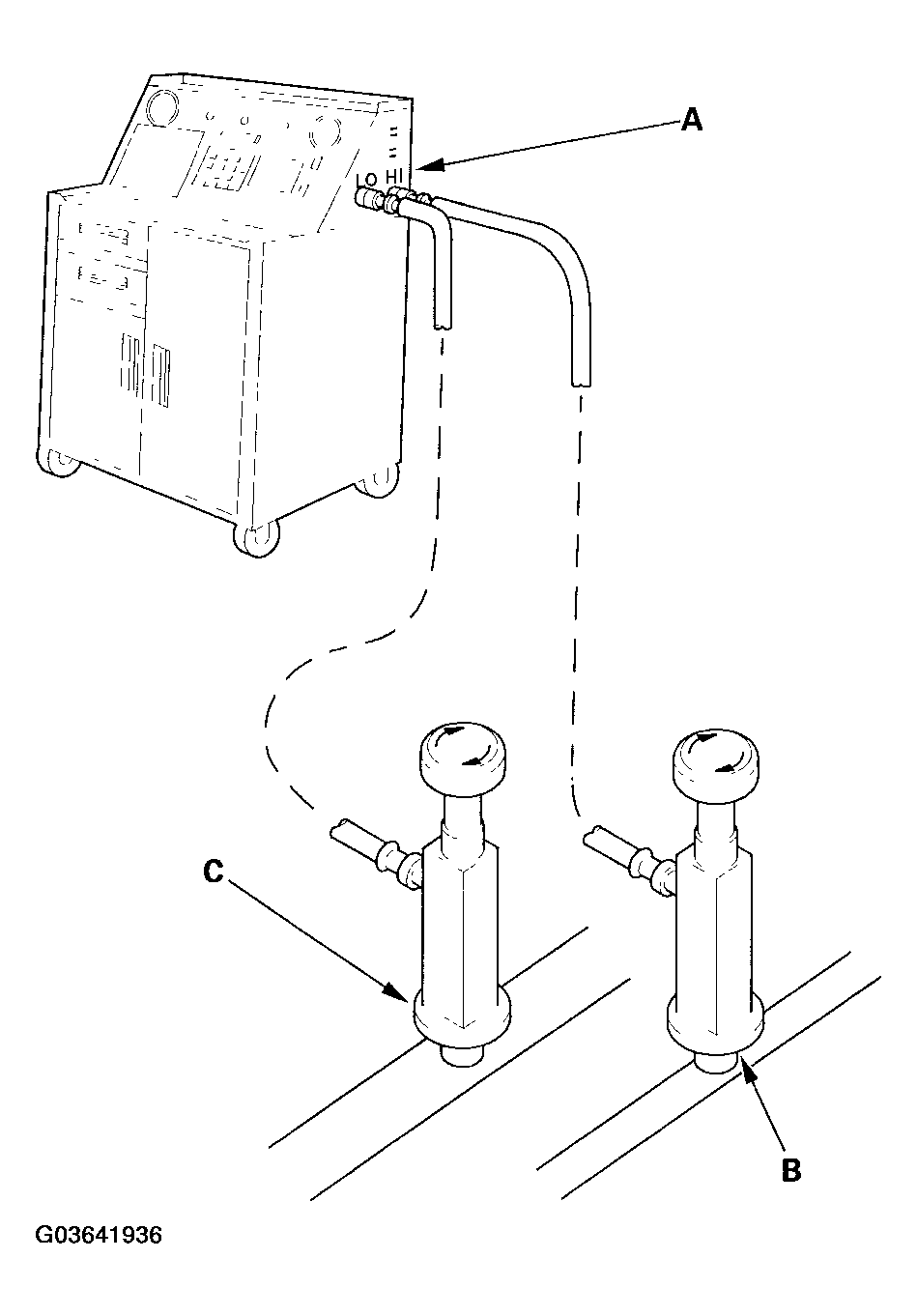 A

LO HI

C

B

G03641936