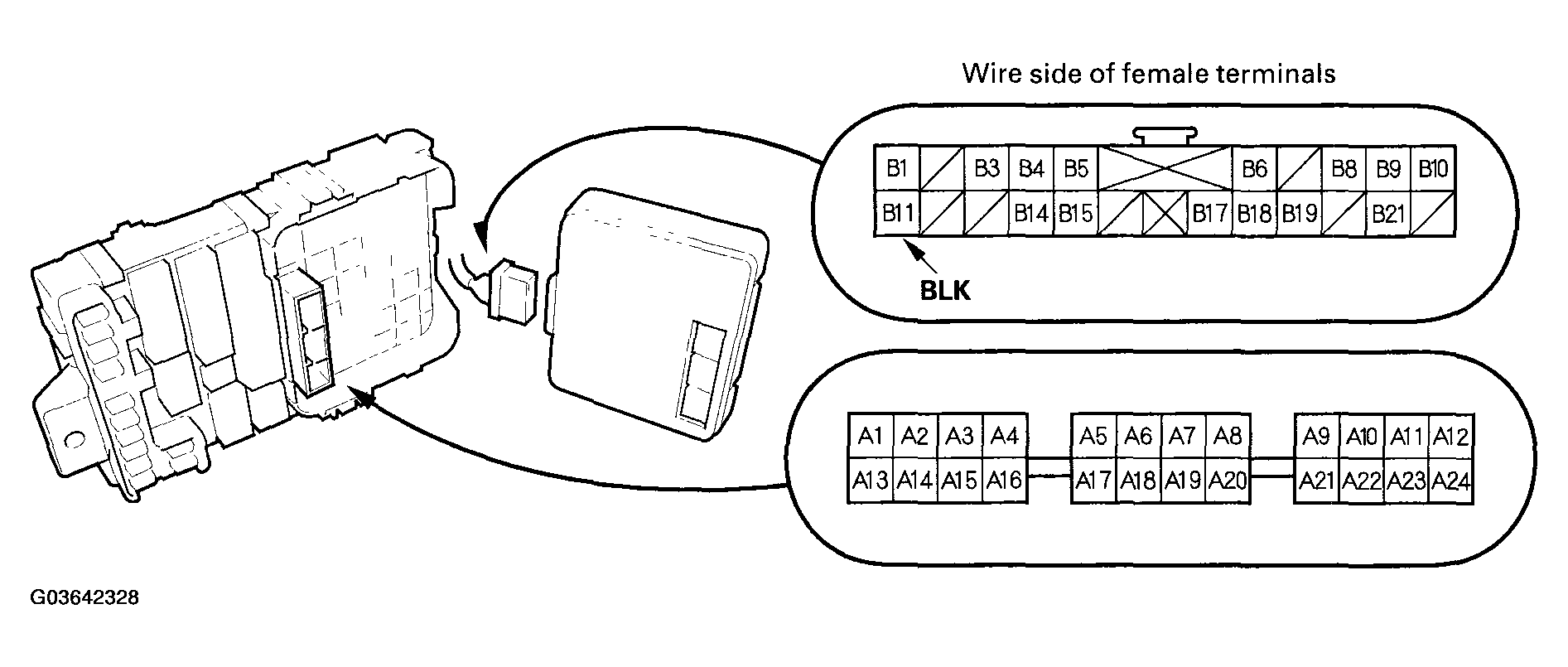 Wire side of female terminals

B1 B3 B4 B5 B6 B8 B9 B10
B11 B14 B15 B17 B18 B19 B21

BLK

A1 A2 A3 A4 A5 A6 A7 A8 A9 A10 A11 A12
A13 A14 A15 A16 A17 A18 A19 A20 A21 A22 A23 A24

G03642328