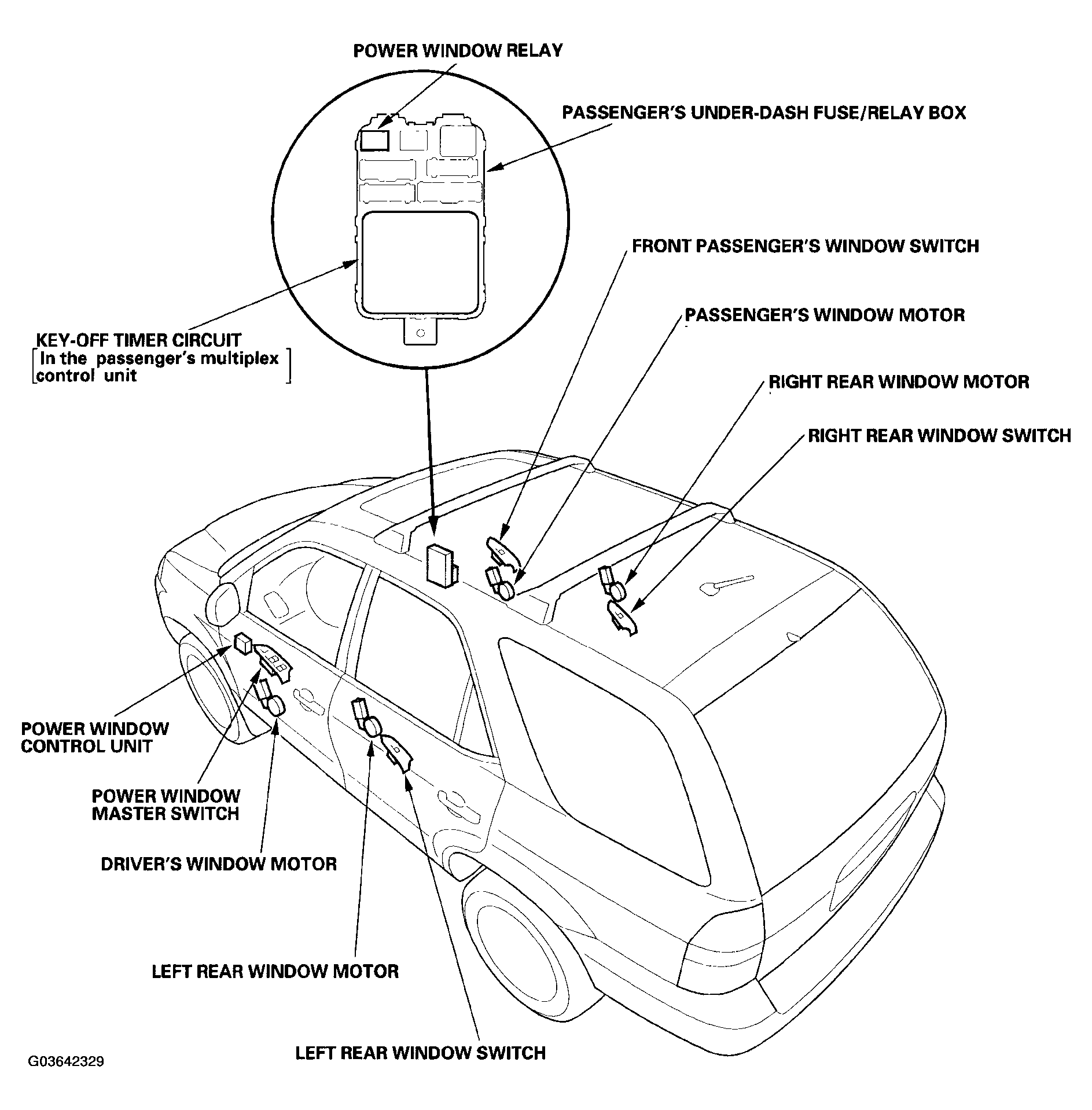 POWER WINDOW RELAY

PASSENGER'S UNDER-DASH FUSE/RELAY BOX

FRONT PASSENGER'S WINDOW SWITCH

PASSENGER'S WINDOW MOTOR

KEY-OFF TIMER CIRCUIT
[In the passenger's multiplex control unit]

RIGHT REAR WINDOW MOTOR

RIGHT REAR WINDOW SWITCH

POWER WINDOW CONTROL UNIT

POWER WINDOW MASTER SWITCH

DRIVER'S WINDOW MOTOR

LEFT REAR WINDOW MOTOR

LEFT REAR WINDOW SWITCH

G03642329