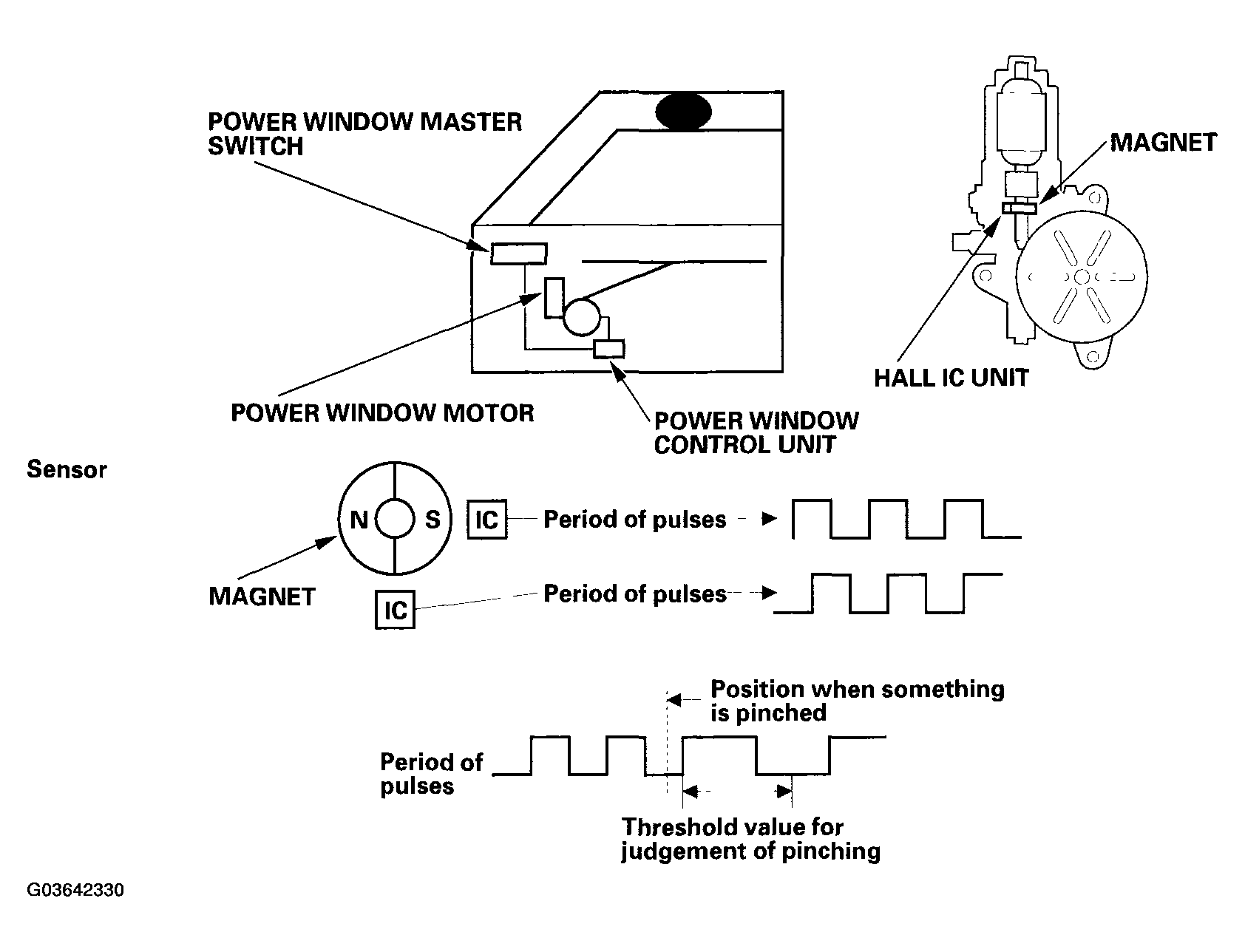 POWER WINDOW MASTER SWITCH

MAGNET

HALL IC UNIT

POWER WINDOW MOTOR

POWER WINDOW CONTROL UNIT

Sensor

N

S

IC

Period of pulses

MAGNET

IC

Period of pulses

Position when something is pinched

Period of pulses

Threshold value for judgement of pinching

G03642330