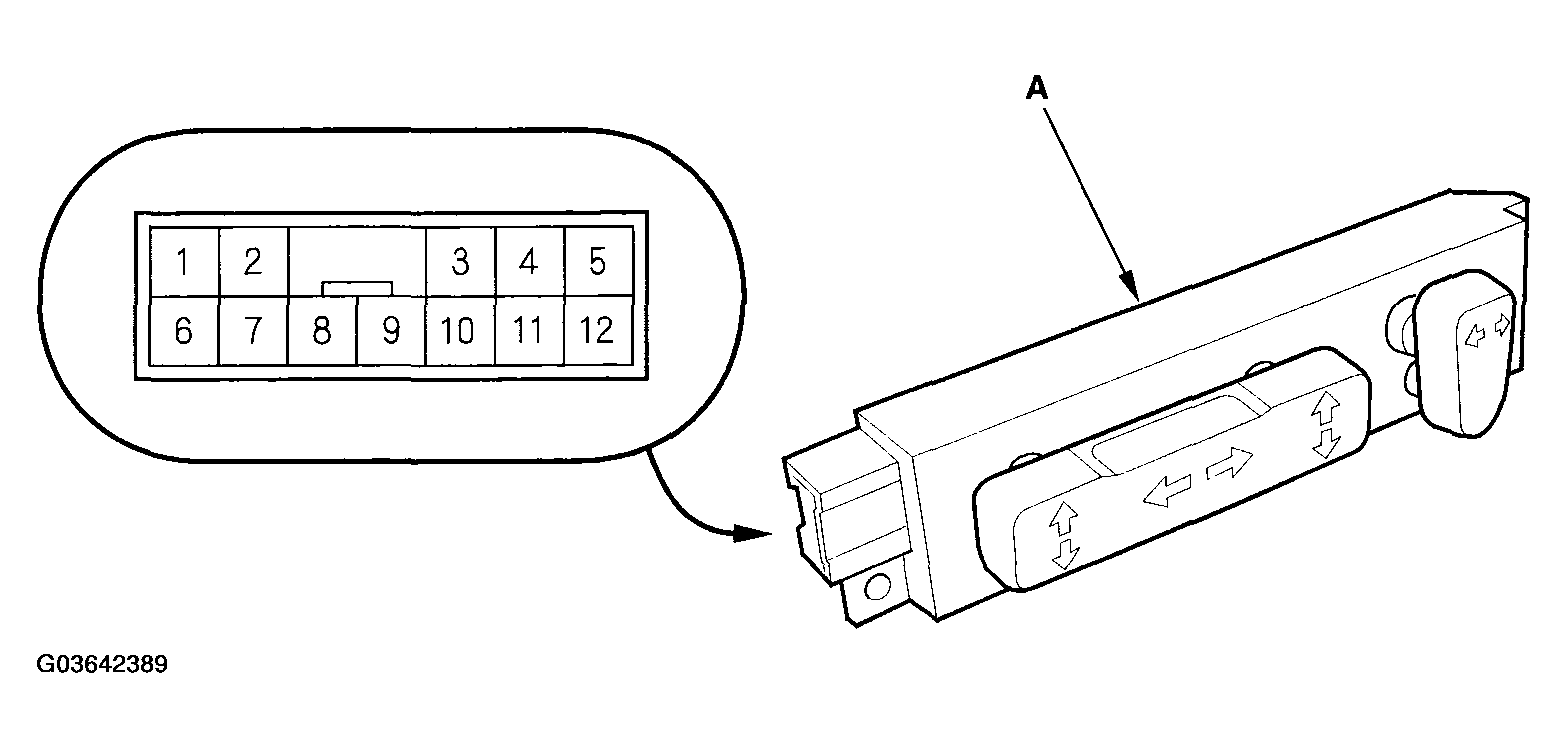 A

1 2 3 4 5
6 7 8 9 10 11 12

G03642389